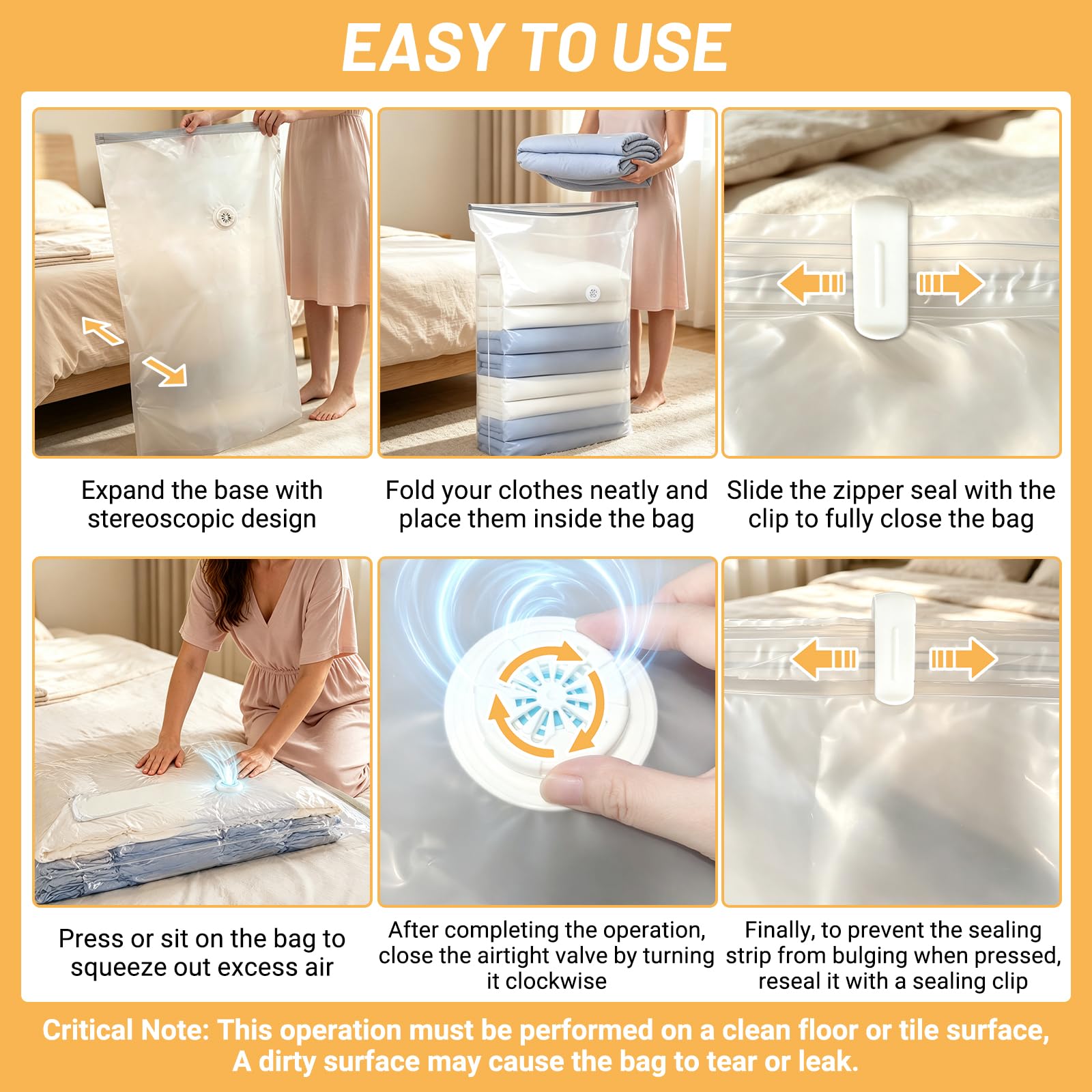 EASY TO USE

Expand the base with stereoscopic design

Fold your clothes neatly and place them inside the bag

Slide the zipper seal with the clip to fully close the bag

Press or sit on the bag to squeeze out excess air

After completing the operation, close the airtight valve by turning it clockwise

Finally, to prevent the sealing strip from bulging when pressed, reseal it with a sealing clip

Critical Note: This operation must be performed on a clean floor or tile surface, A dirty surface may cause the bag to tear or leak.