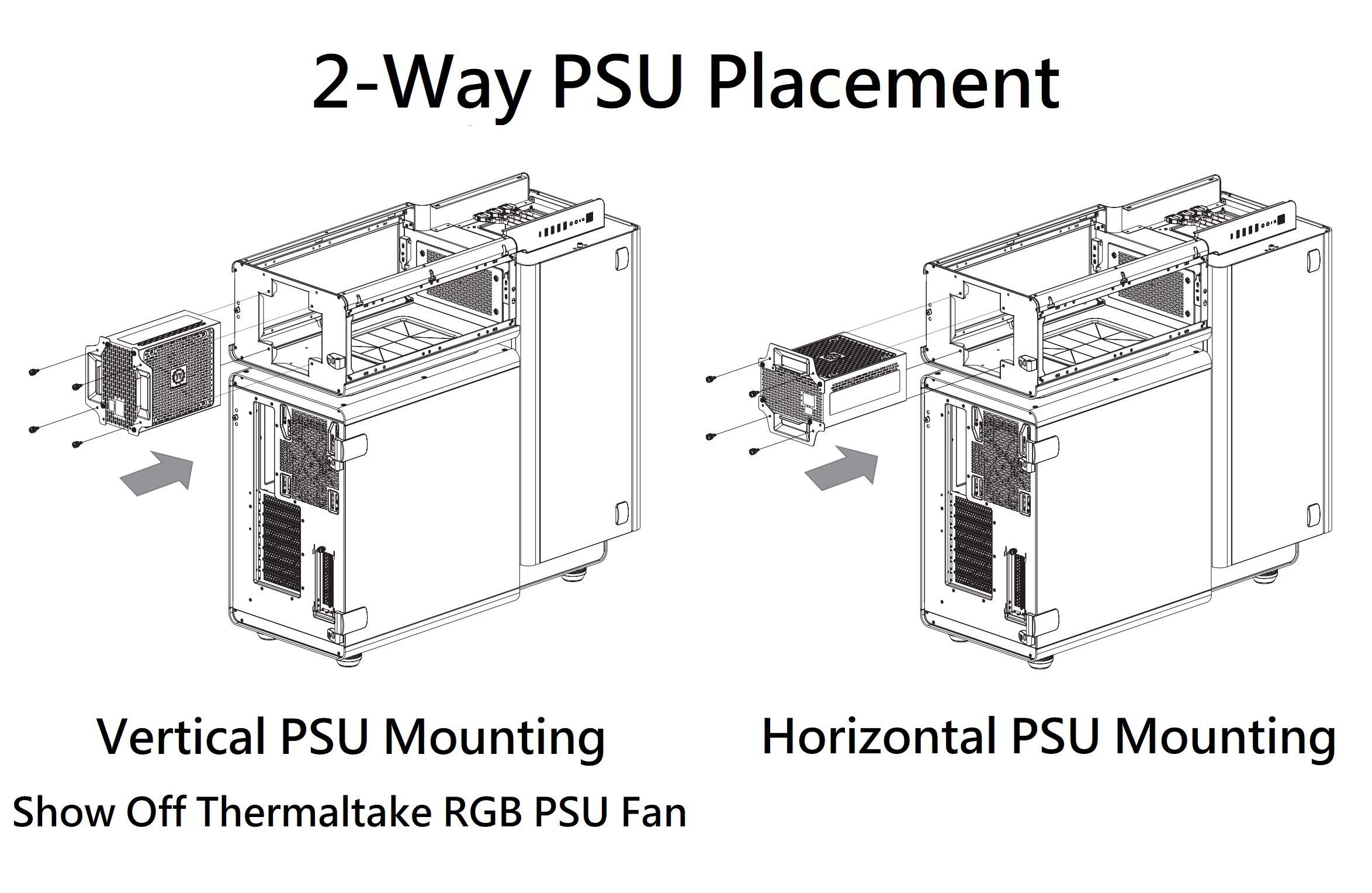 2-Way PSU Placement

Vertical PSU Mounting

Show Off Thermaltake RGB PSU Fan

Horizontal PSU Mounting