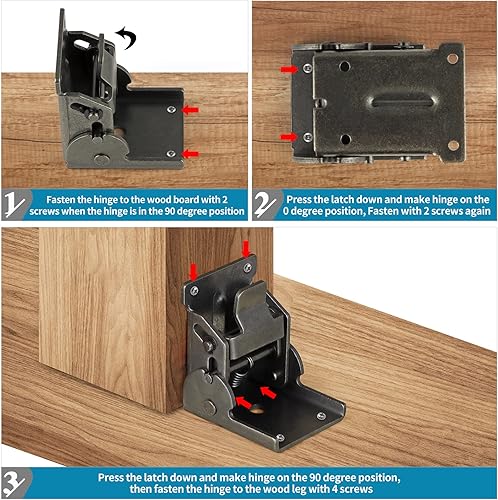 1
Fasten the hinge to the wood board with 2 screws when the hinge is in the 90 degree position

2
Press the latch down and make hinge on the 0 degree position, Fasten with 2 screws again

3
Press the latch down and make hinge on the 90 degree position, then fasten the hinge to the wood leg with 4 screws