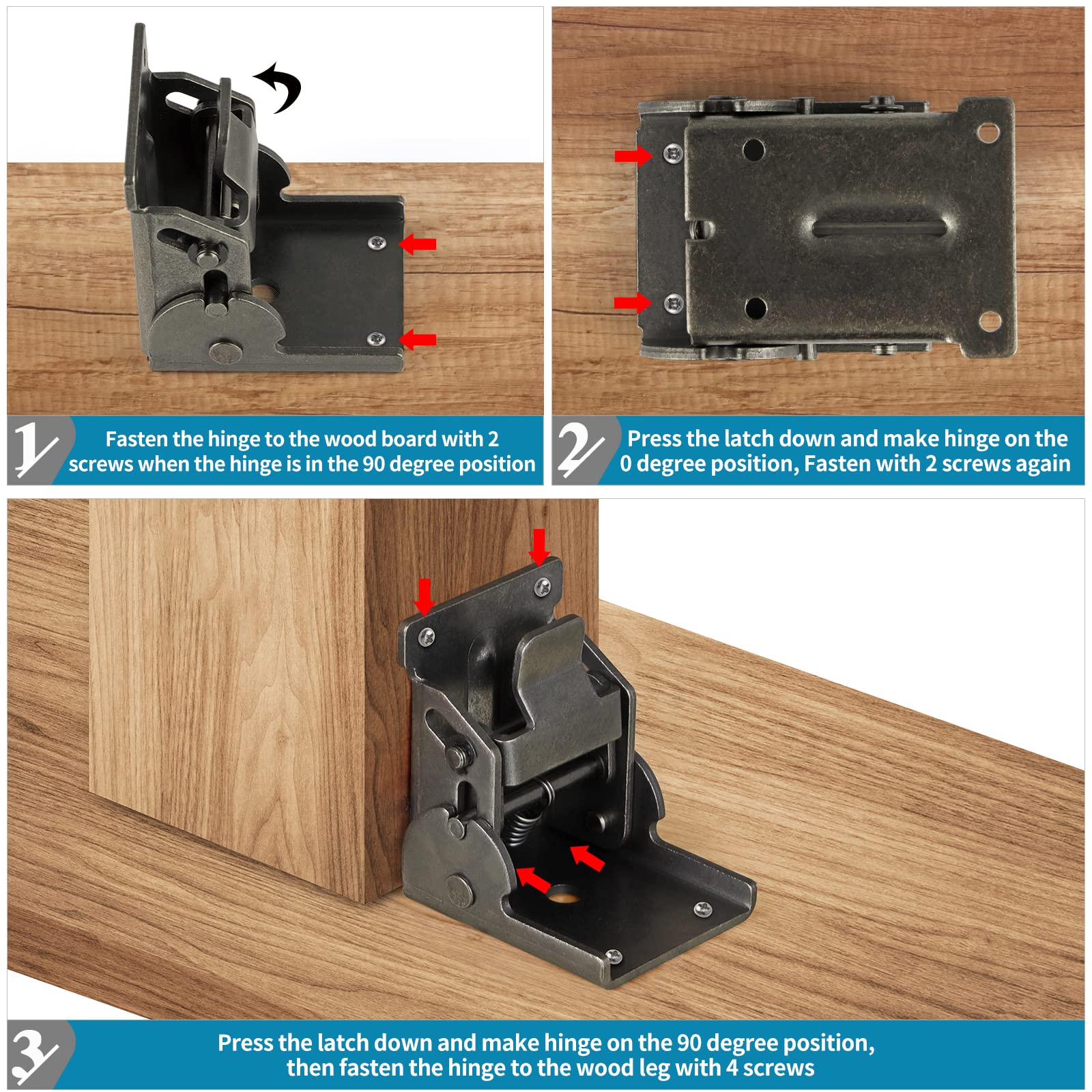 1

Fasten the hinge to the wood board with 2 screws when the hinge is in the 90 degree position

2

Press the latch down and make hinge on the 0 degree position, Fasten with 2 screws again

3

Press the latch down and make hinge on the 90 degree position, then fasten the hinge to the wood leg with 4 screws