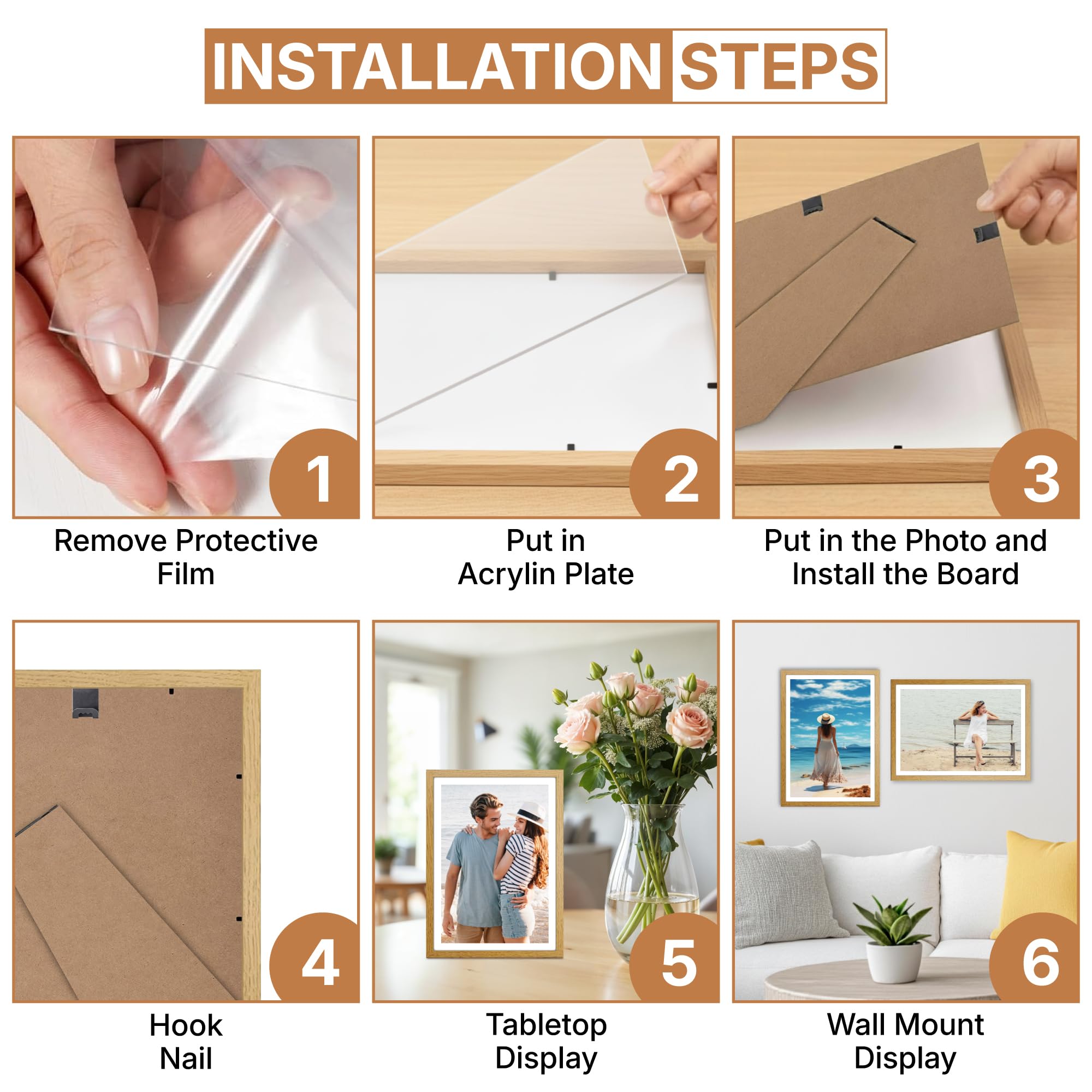 INSTALLATION STEPS

1

Remove Protective Film

2

Put in Acrylin Plate

3

Put in the Photo and Install the Board

4

Hook Nail

5

Tabletop Display

6

Wall Mount Display