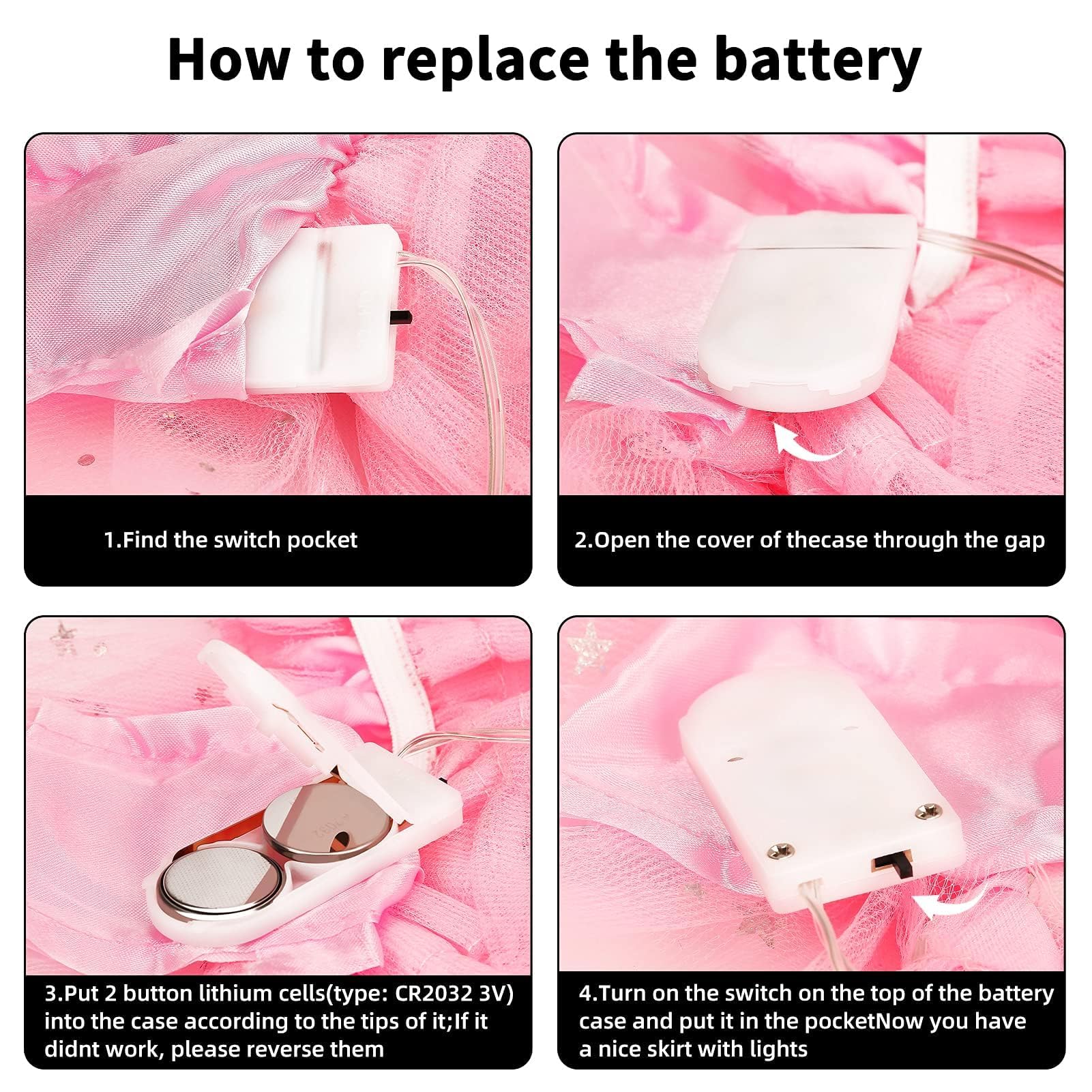 How to replace the battery

1.Find the switch pocket

2.Open the cover of thecase through the gap

3.Put 2 button lithium cells(type: CR2032 3V) into the case according to the tips of it;If it didnt work, please reverse them

4.Turn on the switch on the top of the battery case and put it in the pocketNow you have a nice skirt with lights