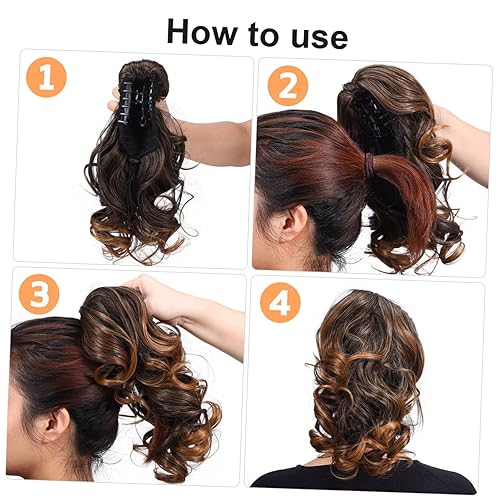 How to use

1

2

3

4