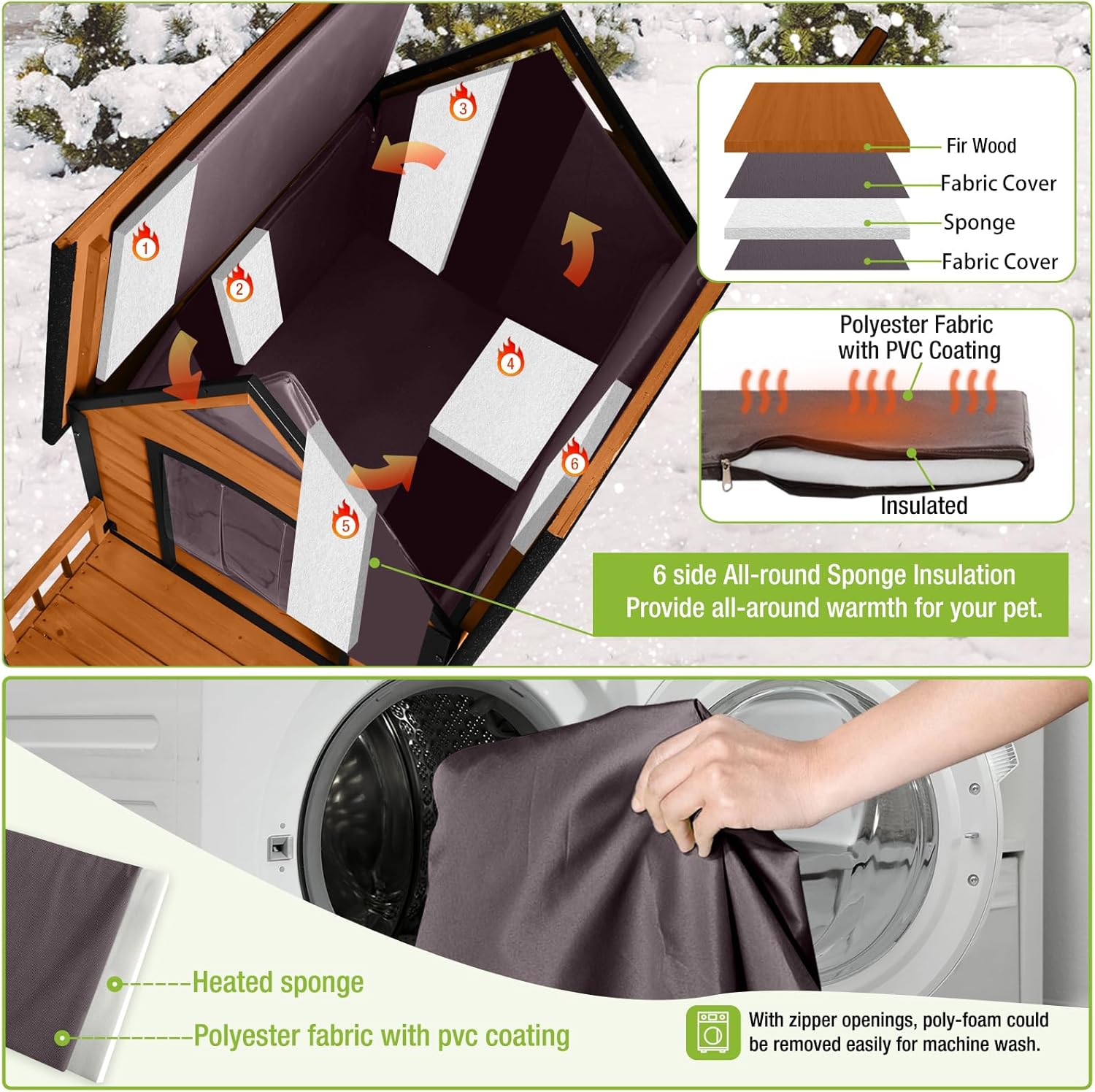 1
2
3
4
5
6

Fir Wood
Fabric Cover
Sponge
Fabric Cover

Polyester Fabric with PVC Coating

Insulated

6 side All-round Sponge Insulation
Provide all-around warmth for your pet.

Heated sponge
Polyester fabric with pvc coating

With zipper openings, poly-foam could be removed easily for machine wash.