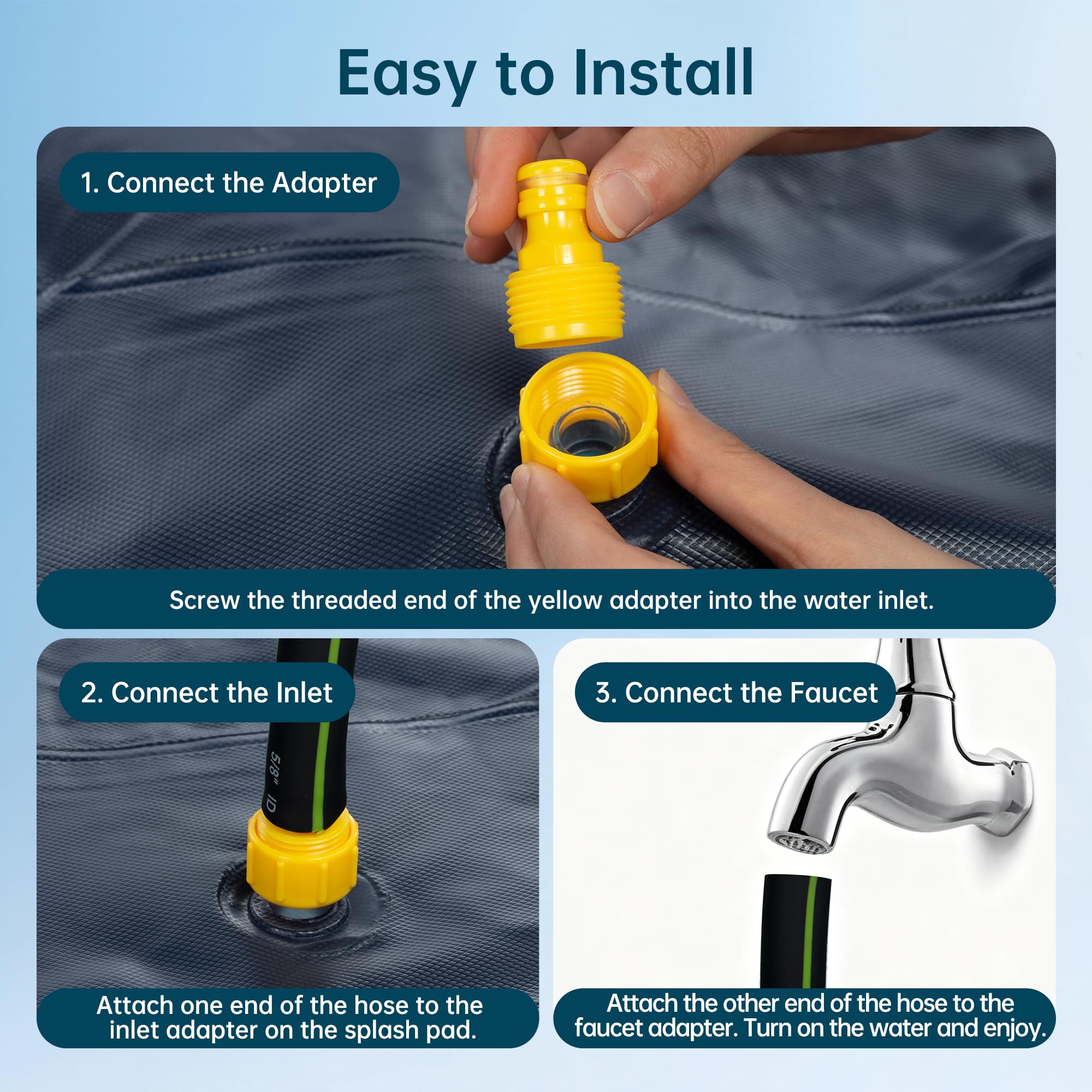 Easy to Install

1. Connect the Adapter

Screw the threaded end of the yellow adapter into the water inlet.

2. Connect the Inlet

5/8" ID

Attach one end of the hose to the inlet adapter on the splash pad.

3. Connect the Faucet

Attach the other end of the hose to the faucet adapter. Turn on the water and enjoy.