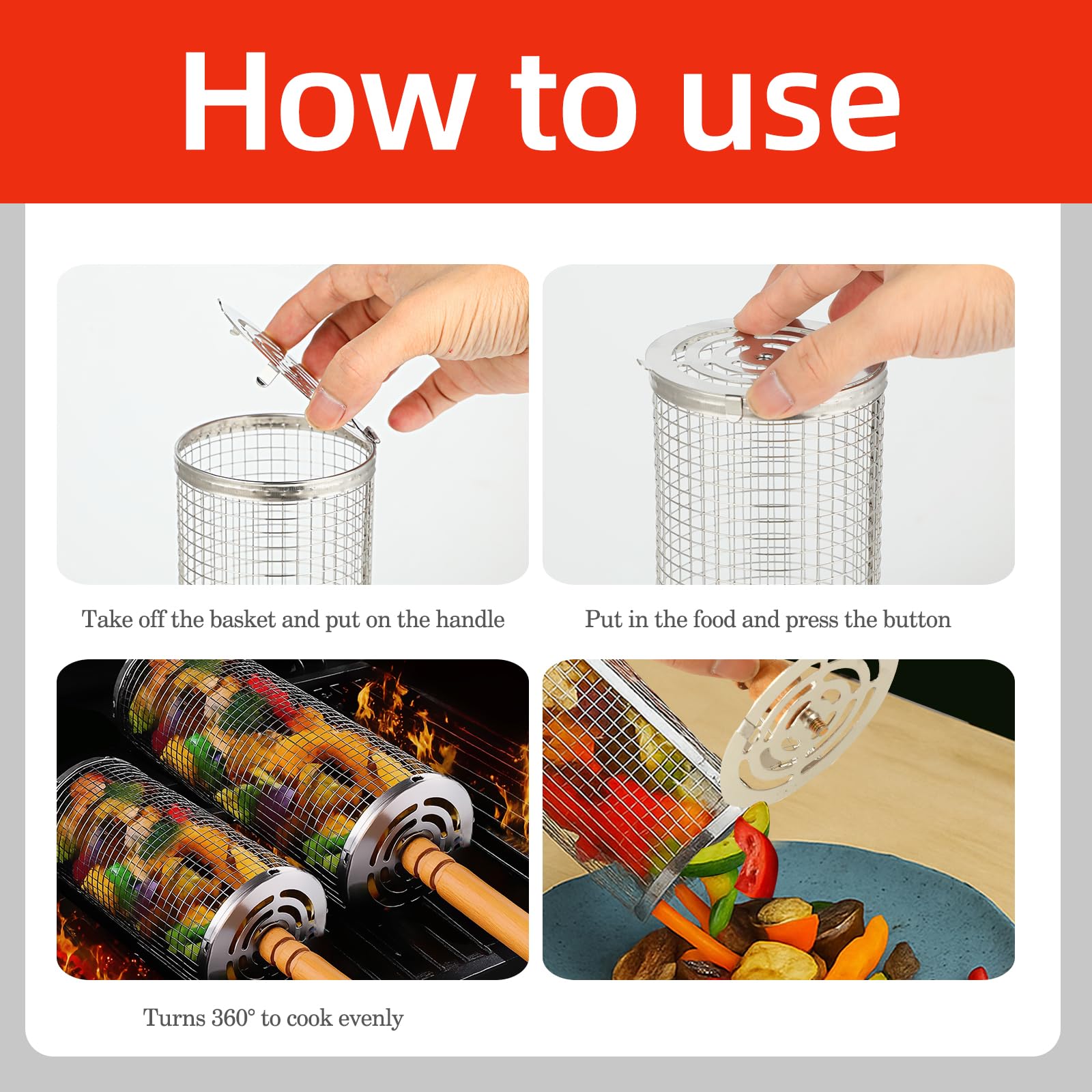 How to use

Take off the basket and put on the handle

Put in the food and press the button

Turns 360° to cook evenly