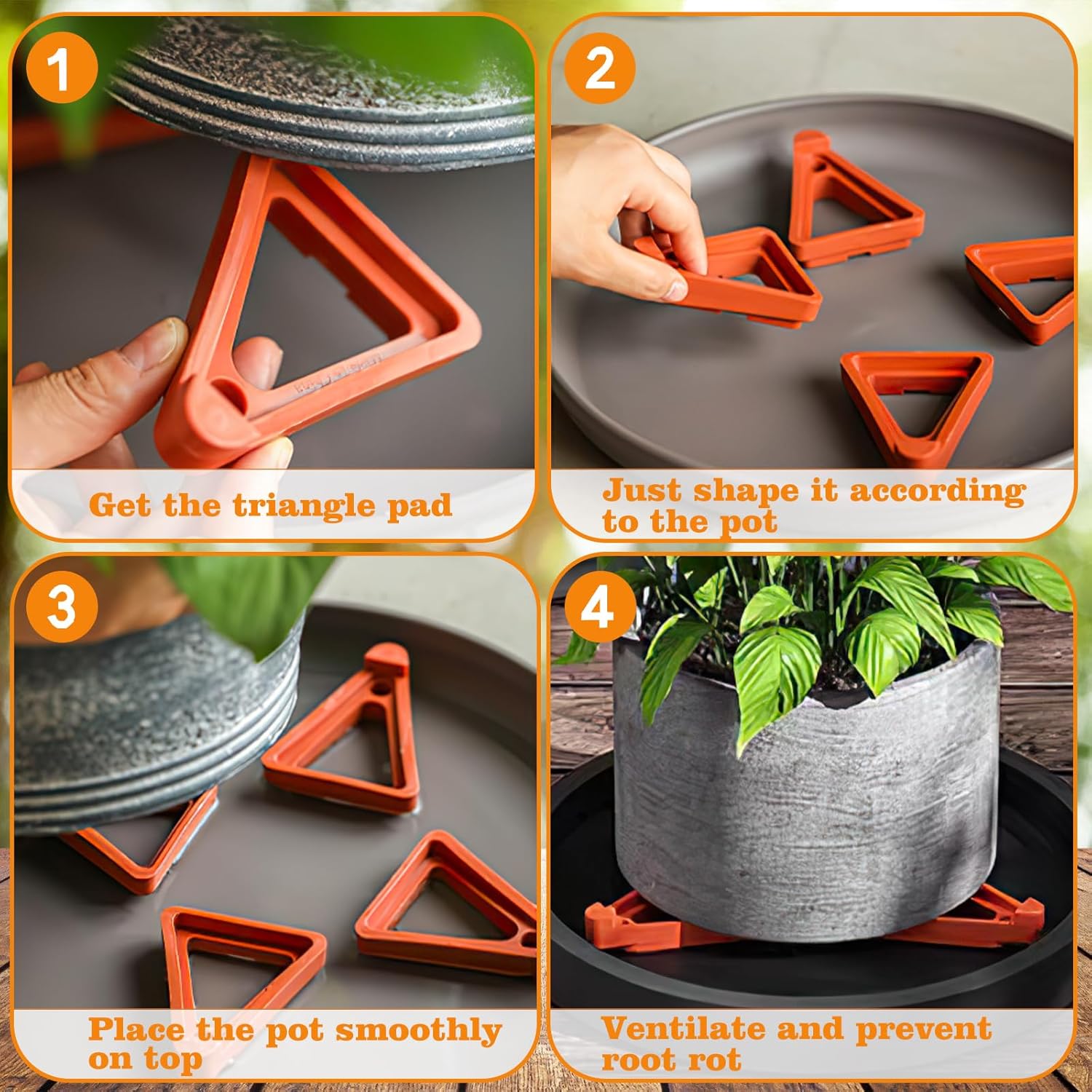 1

Get the triangle pad

2

Just shape it according to the pot

3

Place the pot smoothly on top

4

Ventilate and prevent root rot