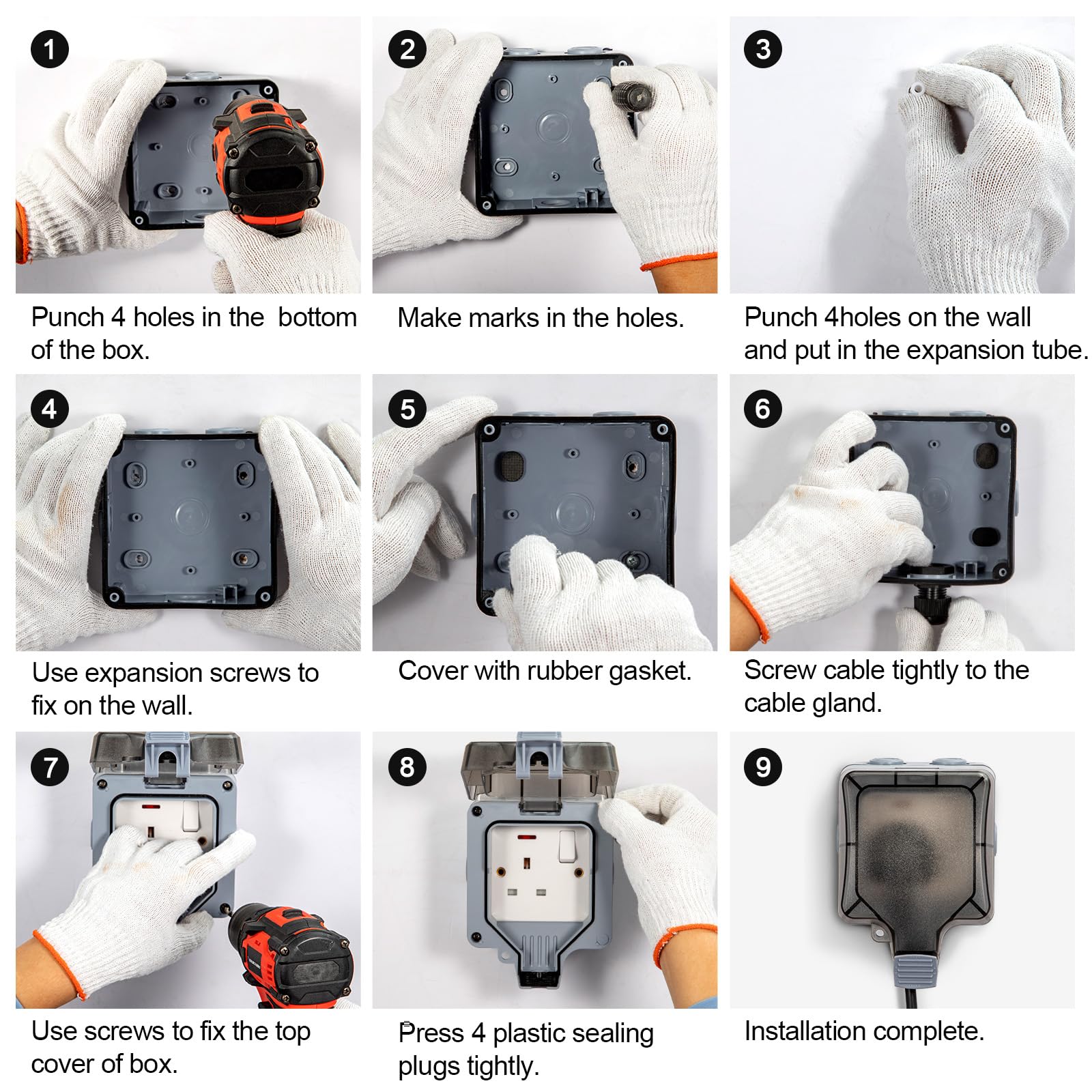 1

Punch 4 holes in the bottom of the box.

2

Make marks in the holes.

3

Punch 4holes on the wall and put in the expansion tube.

4

Use expansion screws to fix on the wall.

5

Cover with rubber gasket.

6

Screw cable tightly to the cable gland.

7

Use screws to fix the top cover of box.

8

Press 4 plastic sealing plugs tightly.

9

Installation complete.