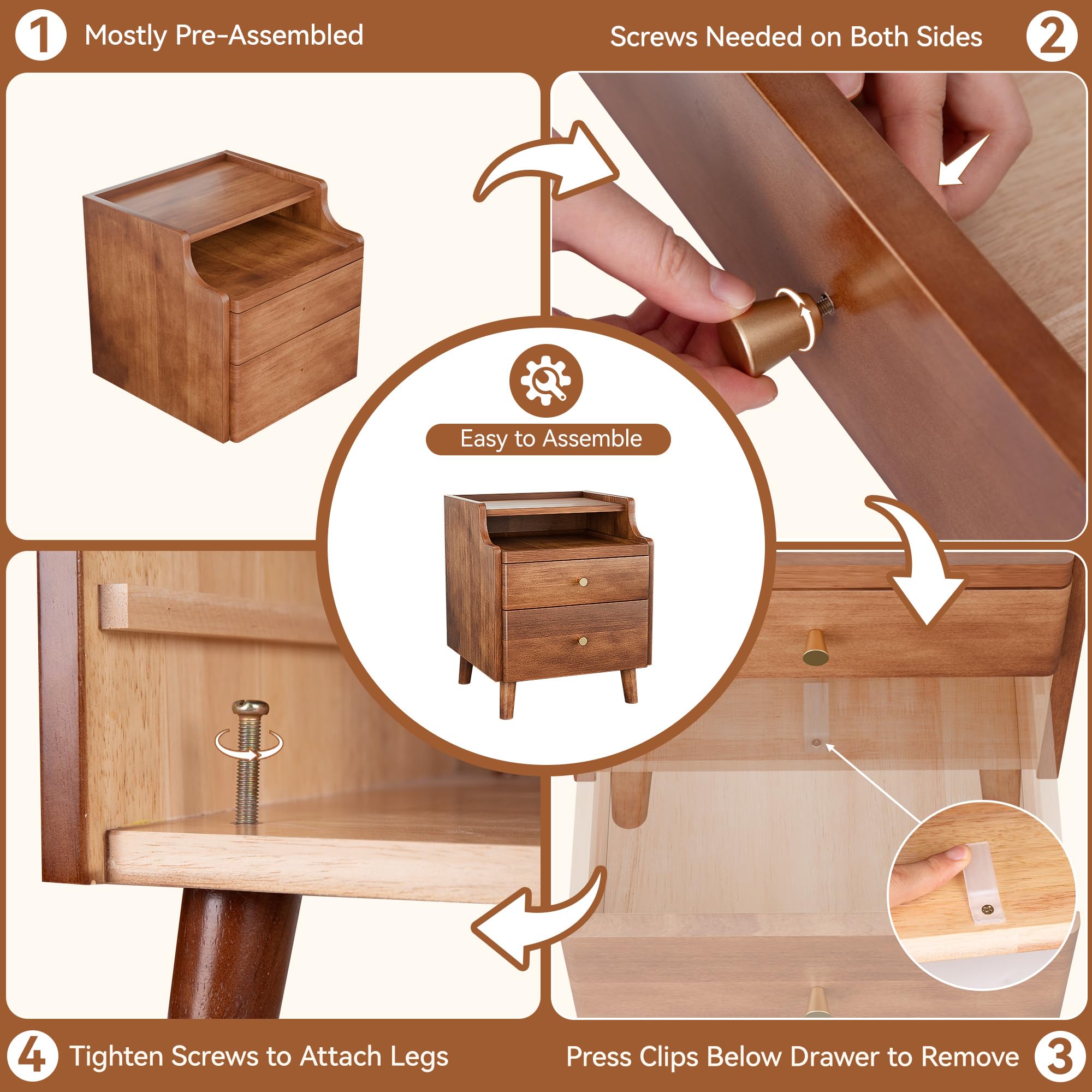 1 Mostly Pre-Assembled

Screws Needed on Both Sides 2

Easy to Assemble

4 Tighten Screws to Attach Legs

Press Clips Below Drawer to Remove 3