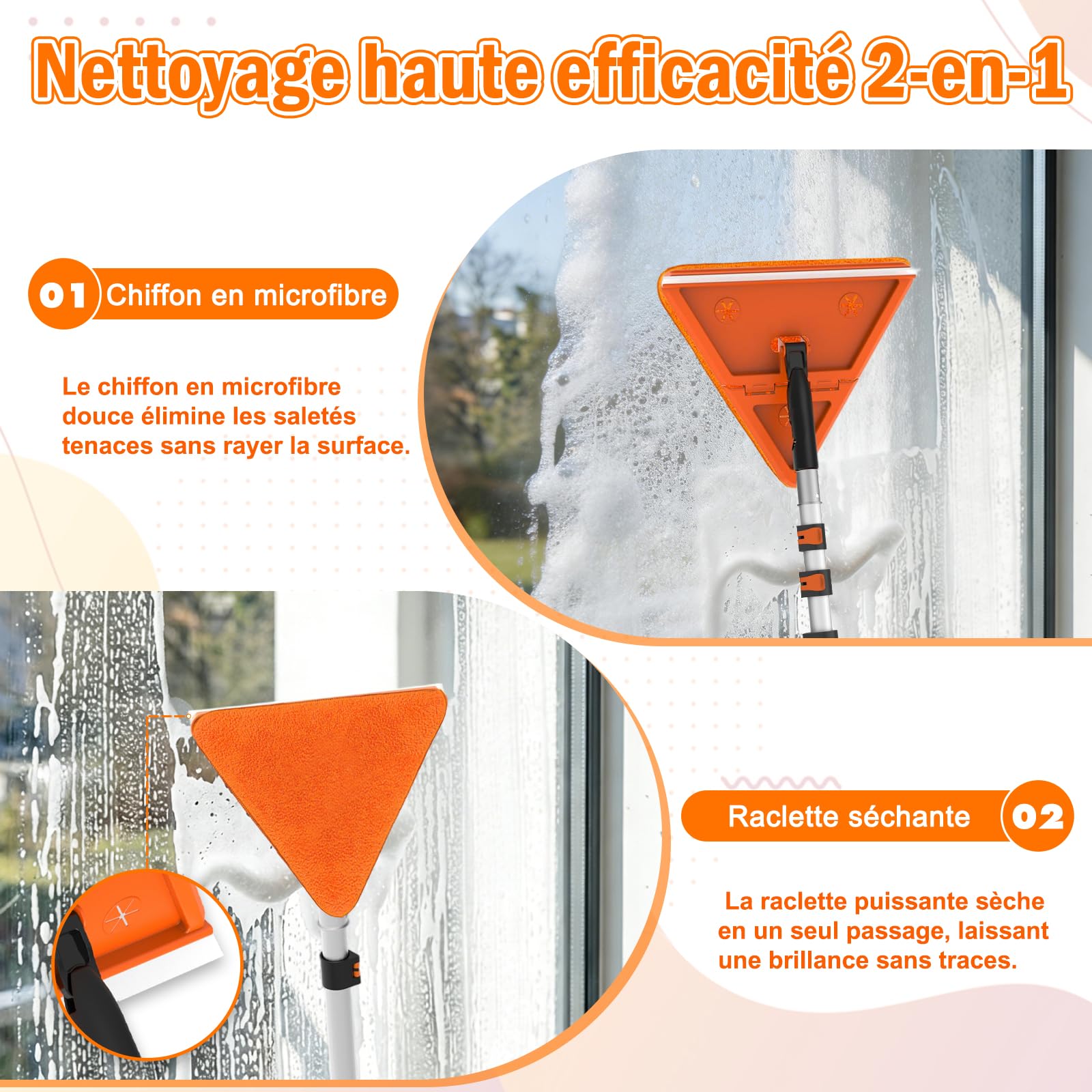 Nettoyage haute efficacité 2-en-1

01 Chiffon en microfibre

Le chiffon en microfibre douce élimine les saletés tenaces sans rayer la surface.

Raclette séchante 02

La raclette puissante sèche en un seul passage, laissant une brillance sans traces.