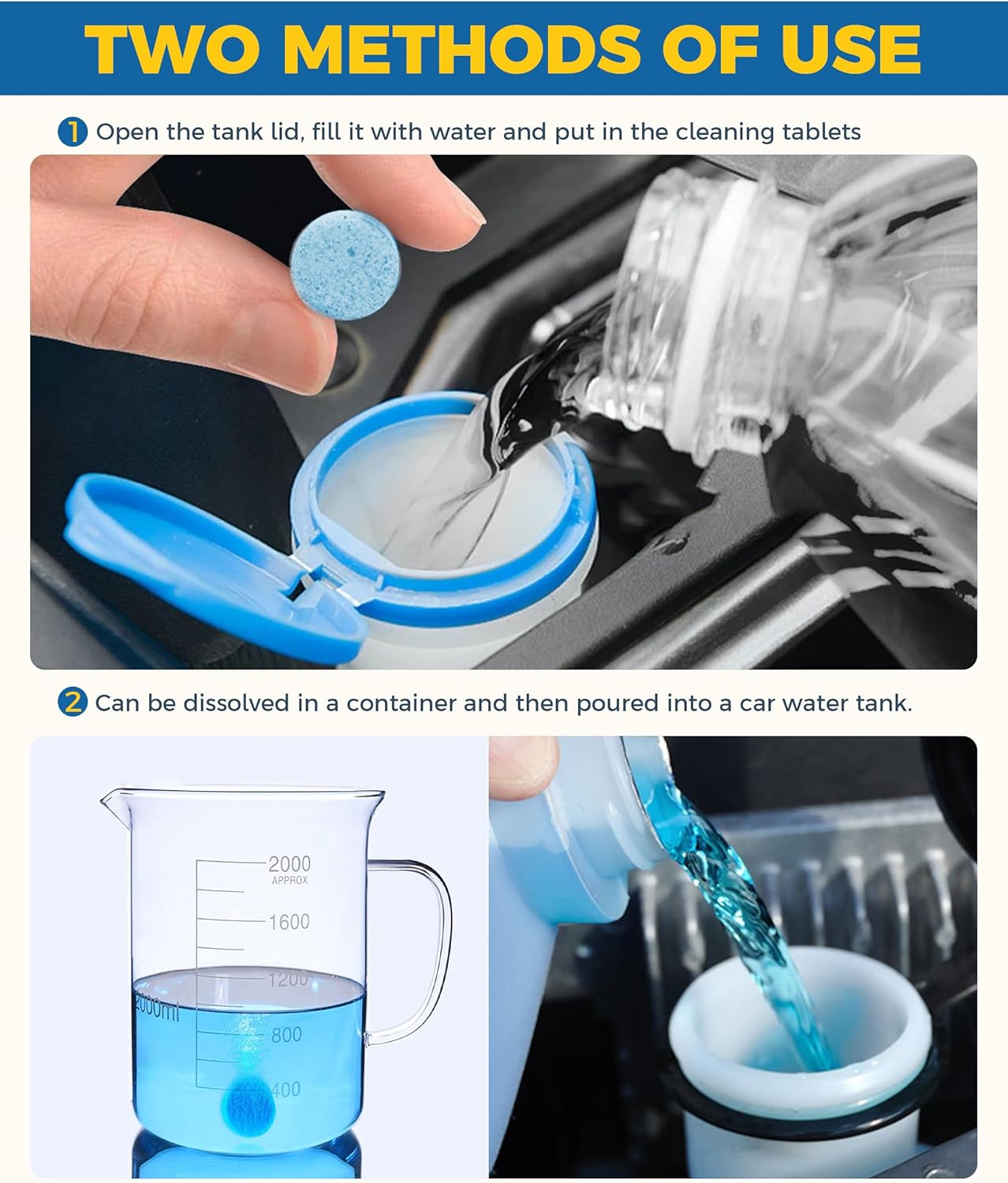 TWO METHODS OF USE

1 Open the tank lid, fill it with water and put in the cleaning tablets

2 Can be dissolved in a container and then poured into a car water tank.

2000
APPROX
1600
1200
2000ml
800
400