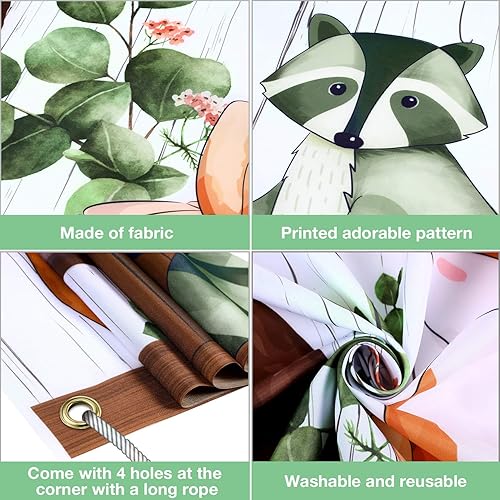 Made of fabric

Printed adorable pattern

Come with 4 holes at the corner with a long rope

Washable and reusable