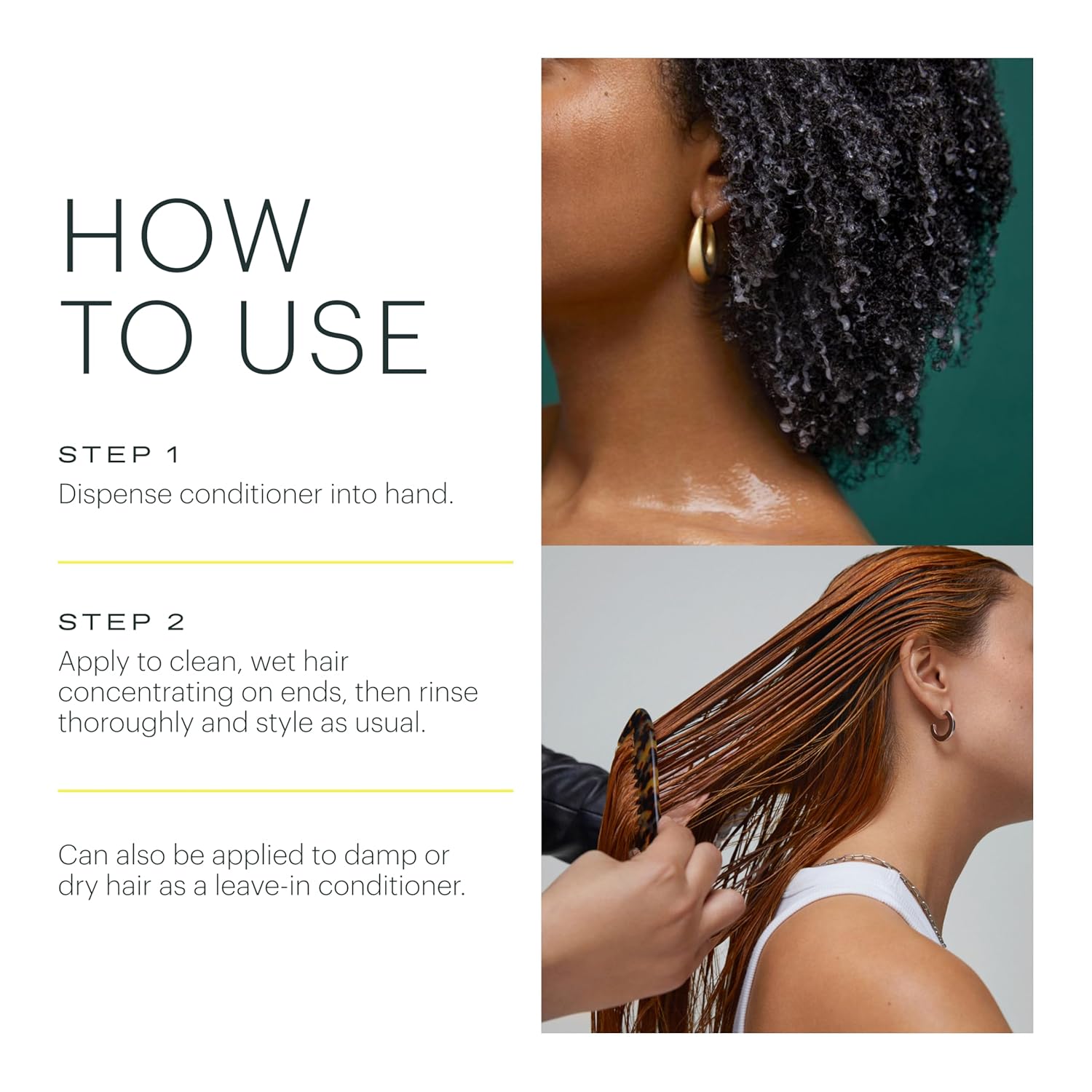 HOW TO USE

STEP 1
Dispense conditioner into hand.

STEP 2
Apply to clean, wet hair concentrating on ends, then rinse thoroughly and style as usual.

Can also be applied to damp or dry hair as a leave-in conditioner.