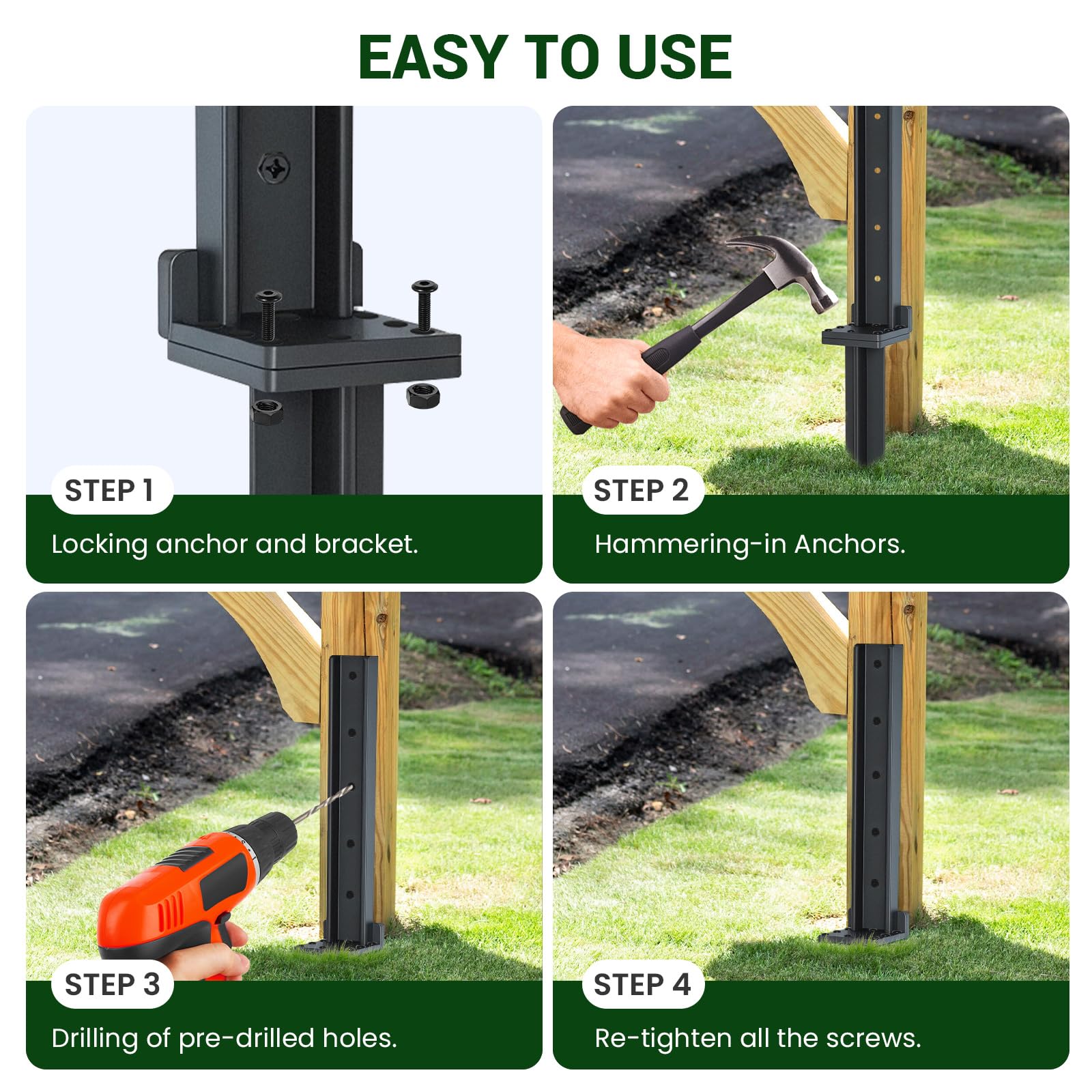 EASY TO USE

STEP 1
Locking anchor and bracket.

STEP 2
Hammering-in Anchors.

STEP 3
Drilling of pre-drilled holes.

STEP 4
Re-tighten all the screws.