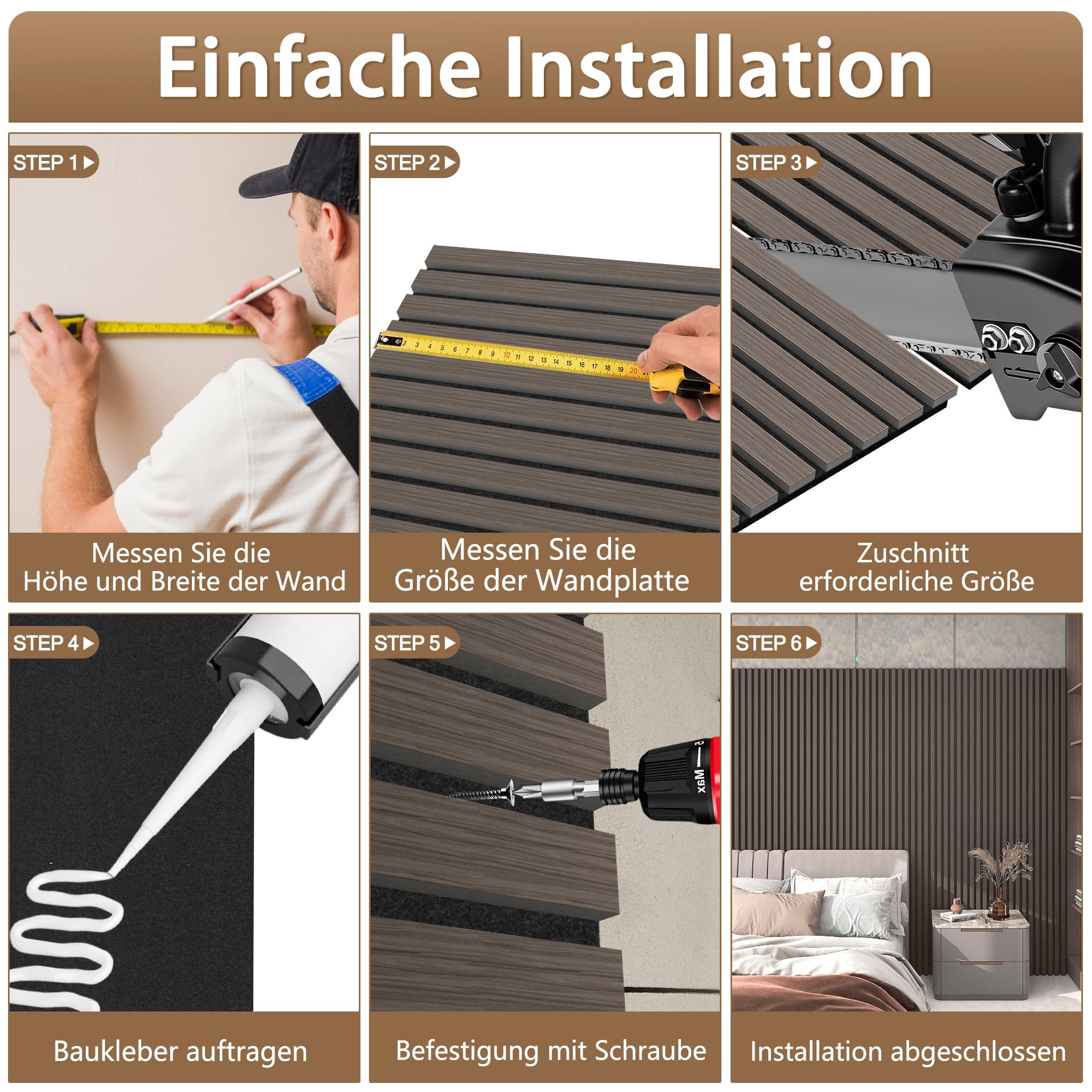 Einfache Installation

STEP 1

Messen Sie die Höhe und Breite der Wand

STEP 2

2 3 4 5 6 7 8 9 10 11 12 13 14 15 16 17 18 19 20

Messen Sie die Größe der Wandplatte

STEP 3

Zuschnitt erforderliche Größe

STEP 4

Baukleber auftragen

STEP 5

Max

Befestigung mit Schraube

STEP 6

Installation abgeschlossen