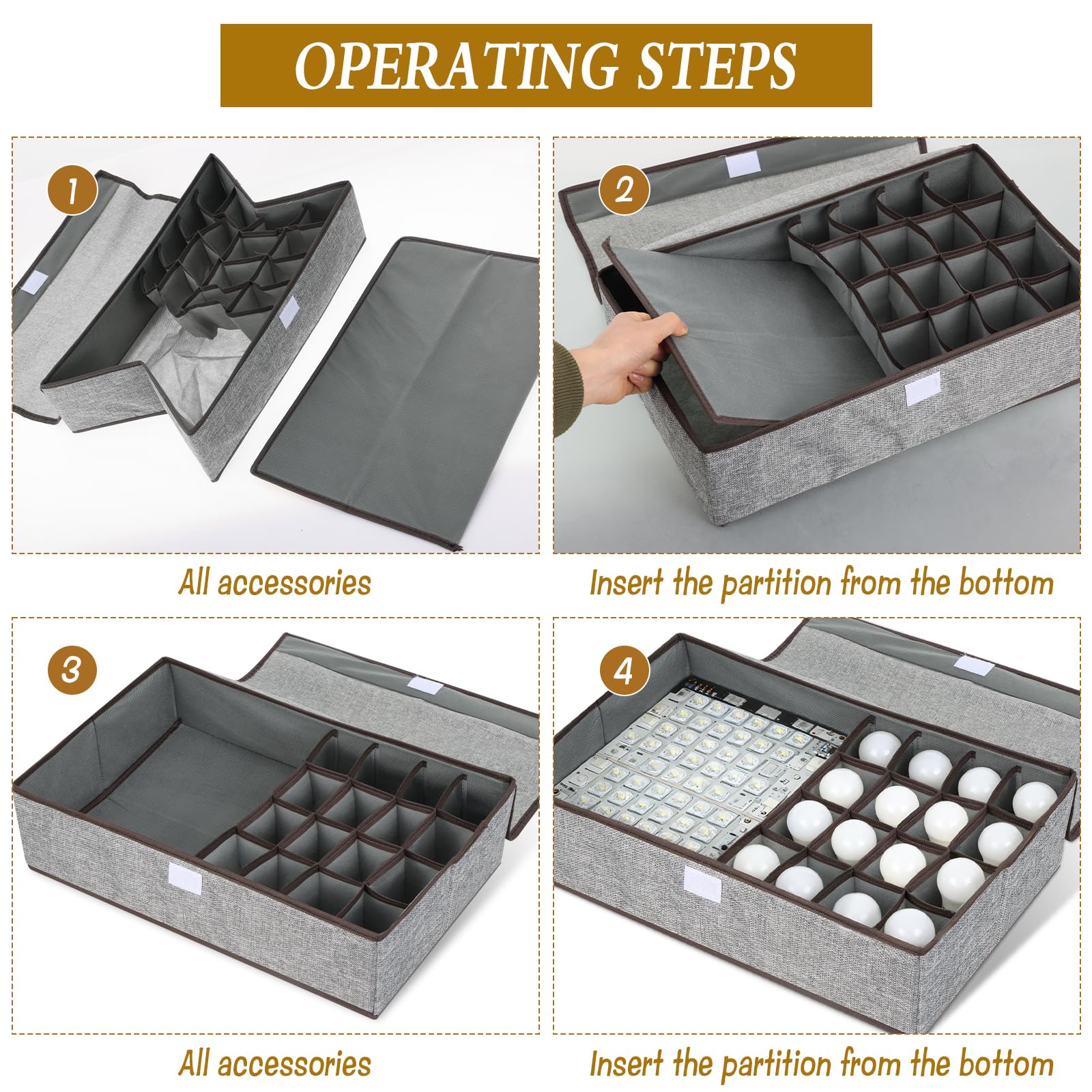 OPERATING STEPS

1

All accessories

2

Insert the partition from the bottom

3

All accessories

4

Insert the partition from the bottom