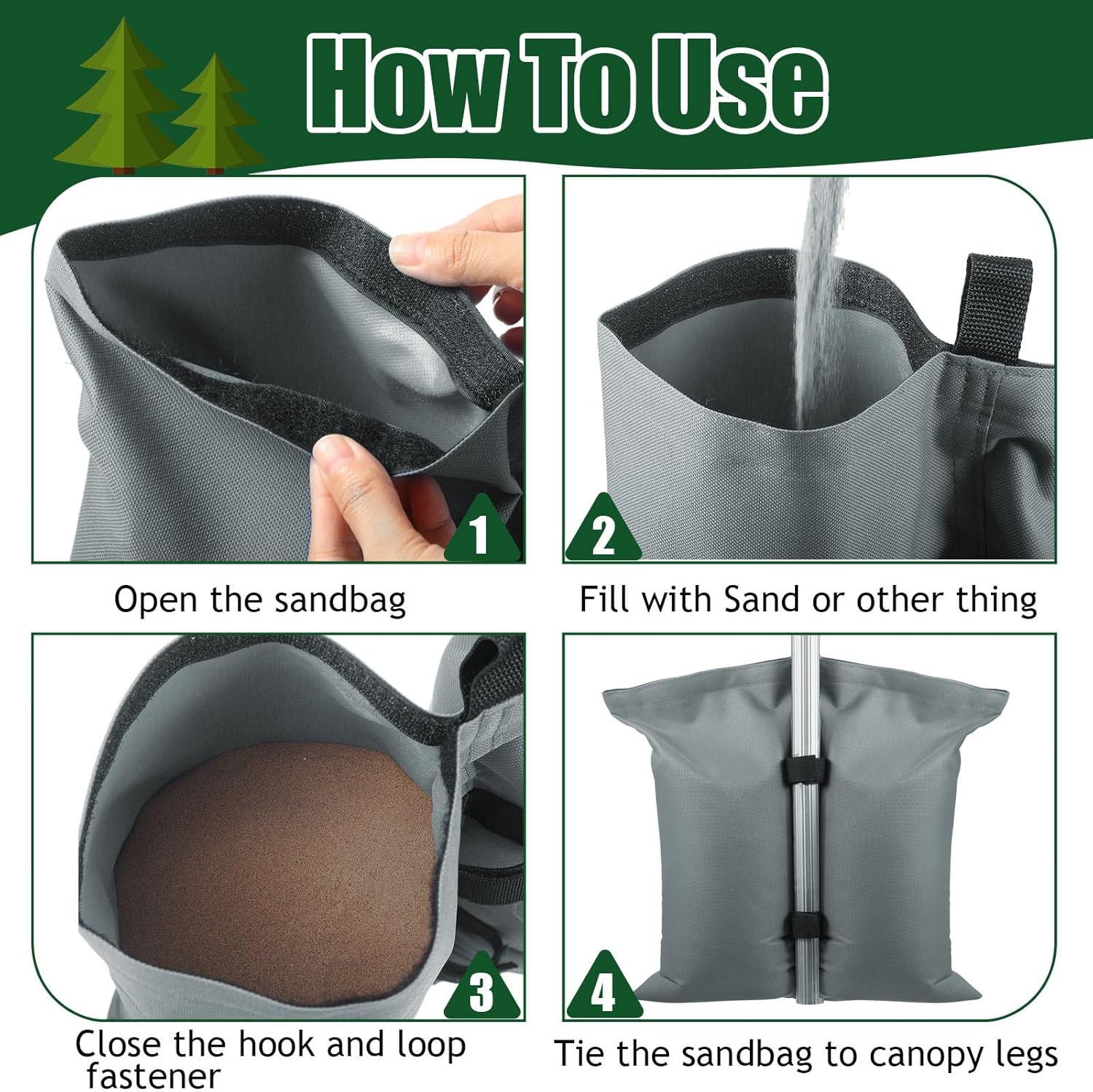 How To Use

1

Open the sandbag

2

Fill with Sand or other thing

3

Close the hook and loop fastener

4

Tie the sandbag to canopy legs