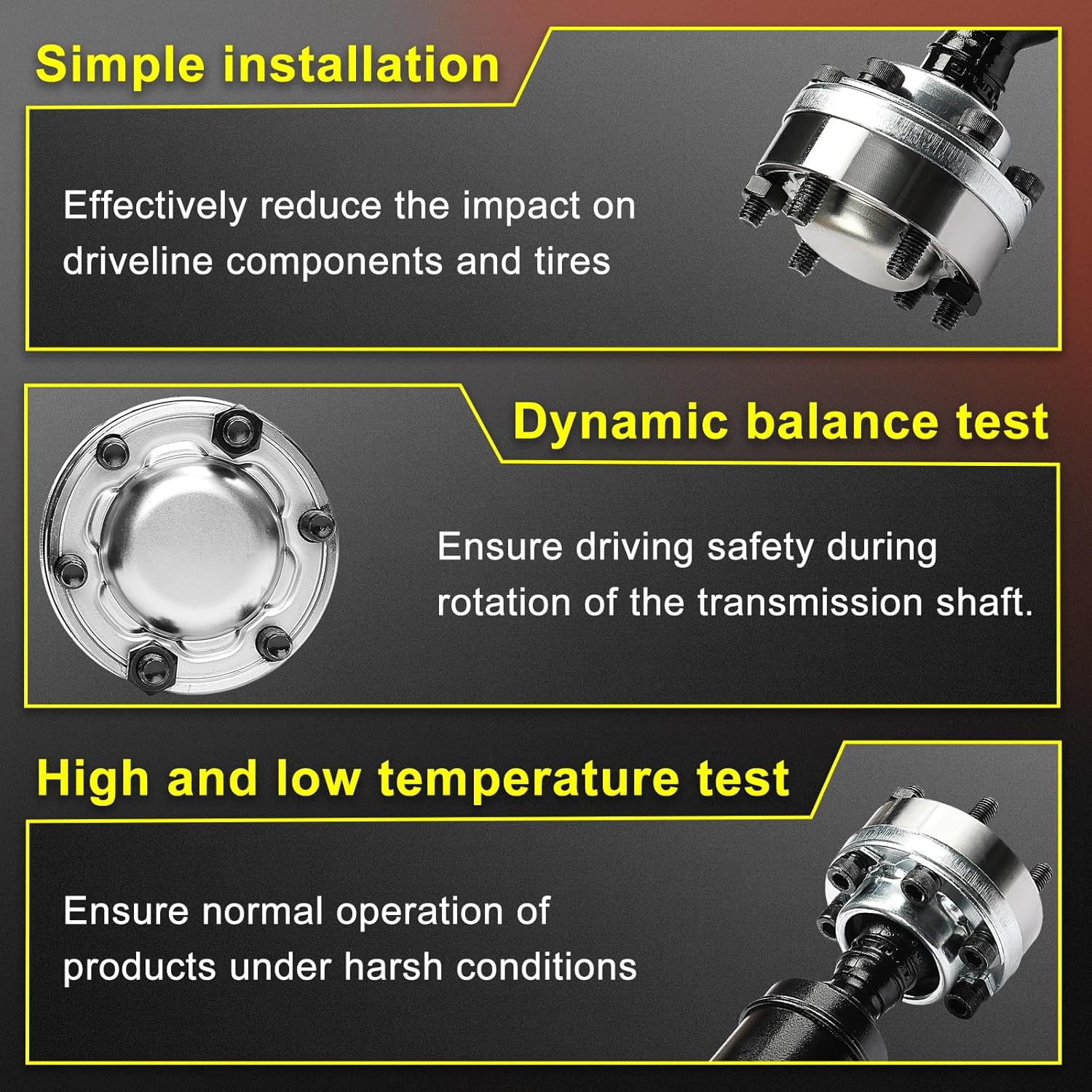 Simple installation

Effectively reduce the impact on driveline components and tires

Dynamic balance test

Ensure driving safety during rotation of the transmission shaft.

High and low temperature test

Ensure normal operation of products under harsh conditions