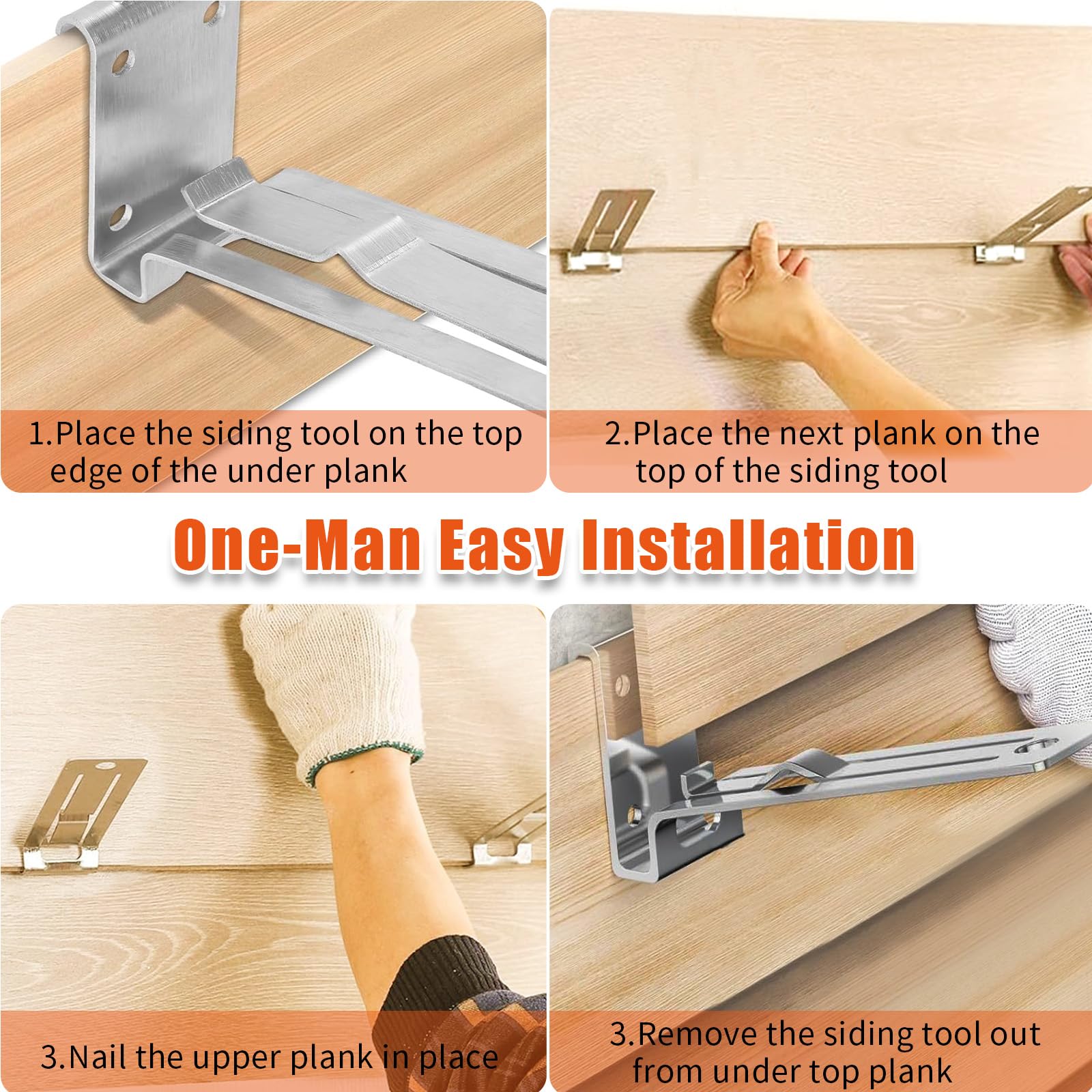 1.Place the siding tool on the top edge of the under plank

2.Place the next plank on the top of the siding tool

One-Man Easy Installation

3.Nail the upper plank in place

3.Remove the siding tool out from under top plank