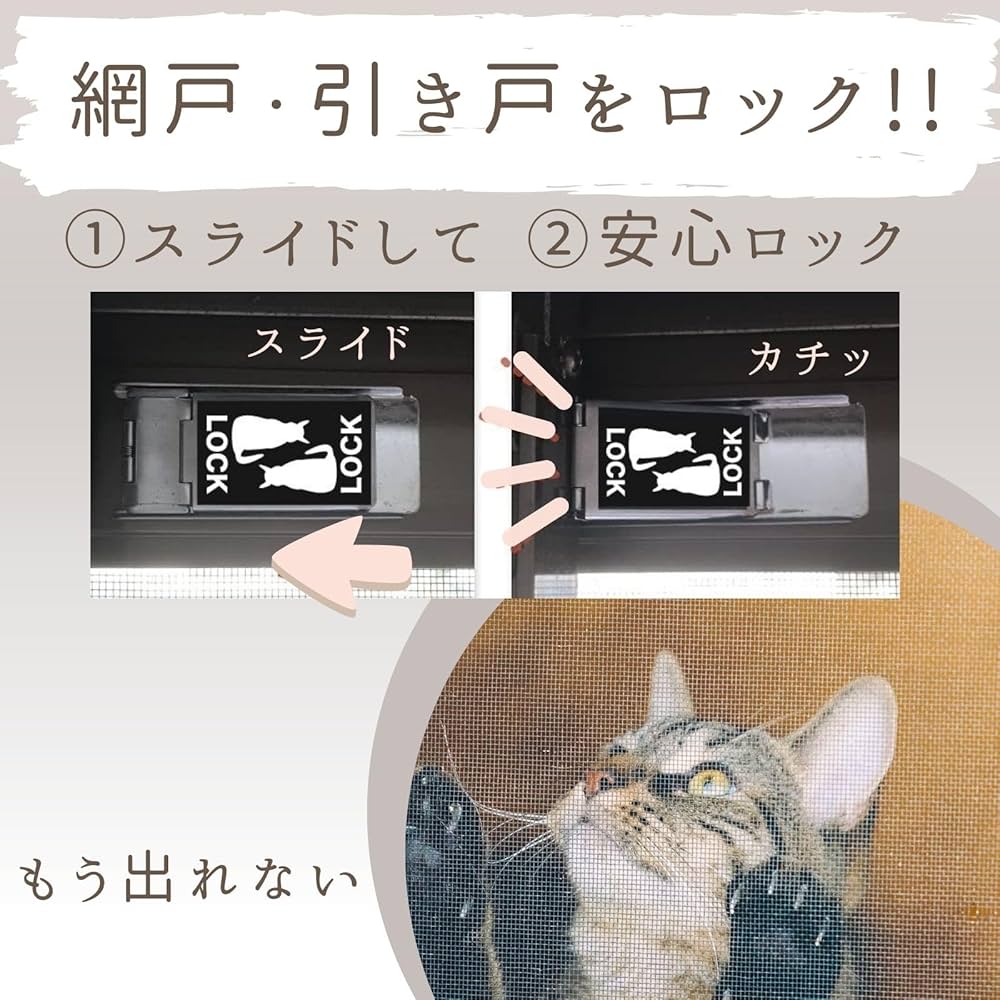 網戸・引き戸をロック!!

①スライドして ②安心ロック

スライド

LOCK LOCK

カチッ

LOCK LOCK

もう出れない