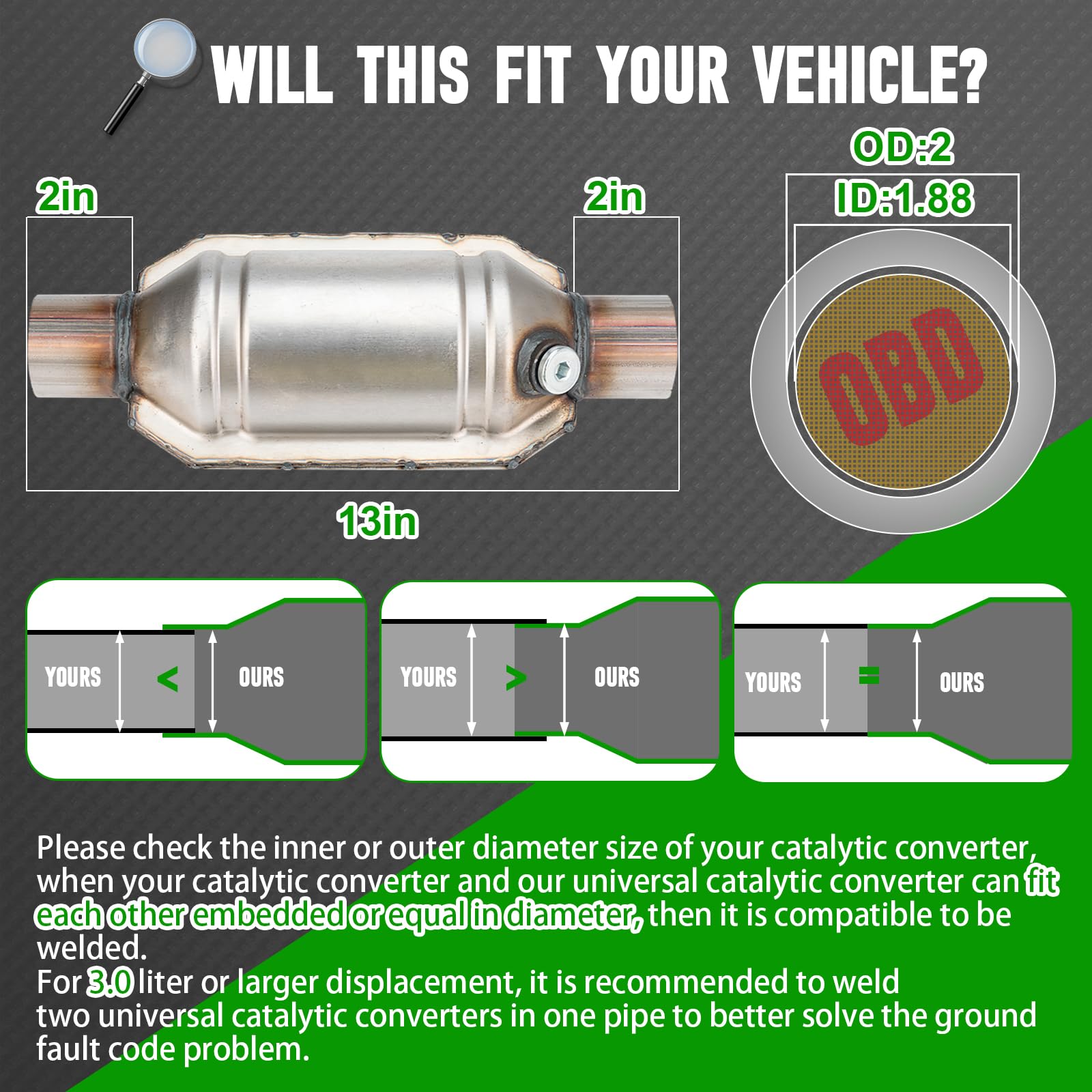 WILL THIS FIT YOUR VEHICLE?

2in

2in

13in

OD:2

ID:1.88

OBD

YOURS < OURS

YOURS > OURS

YOURS = OURS

Please check the inner or outer diameter size of your catalytic converter, when your catalytic converter and our universal catalytic converter can fit each other embedded or equal in diameter, then it is compatible to be welded.
For 3.0 liter or larger displacement, it is recommended to weld two universal catalytic converters in one pipe to better solve the ground fault code problem.