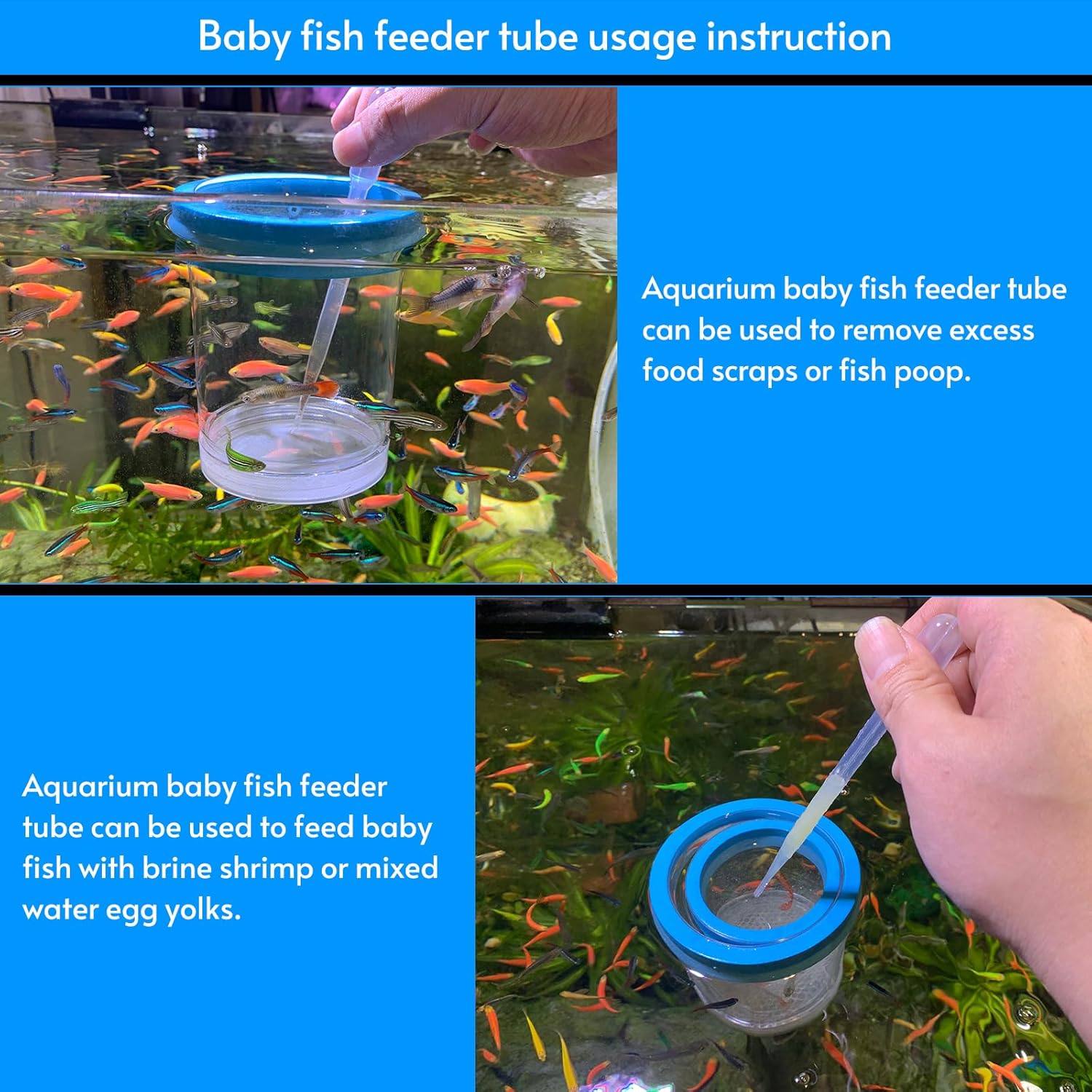 Baby fish feeder tube usage instruction

Aquarium baby fish feeder tube can be used to remove excess food scraps or fish poop.

Aquarium baby fish feeder tube can be used to feed baby fish with brine shrimp or mixed water egg yolks.