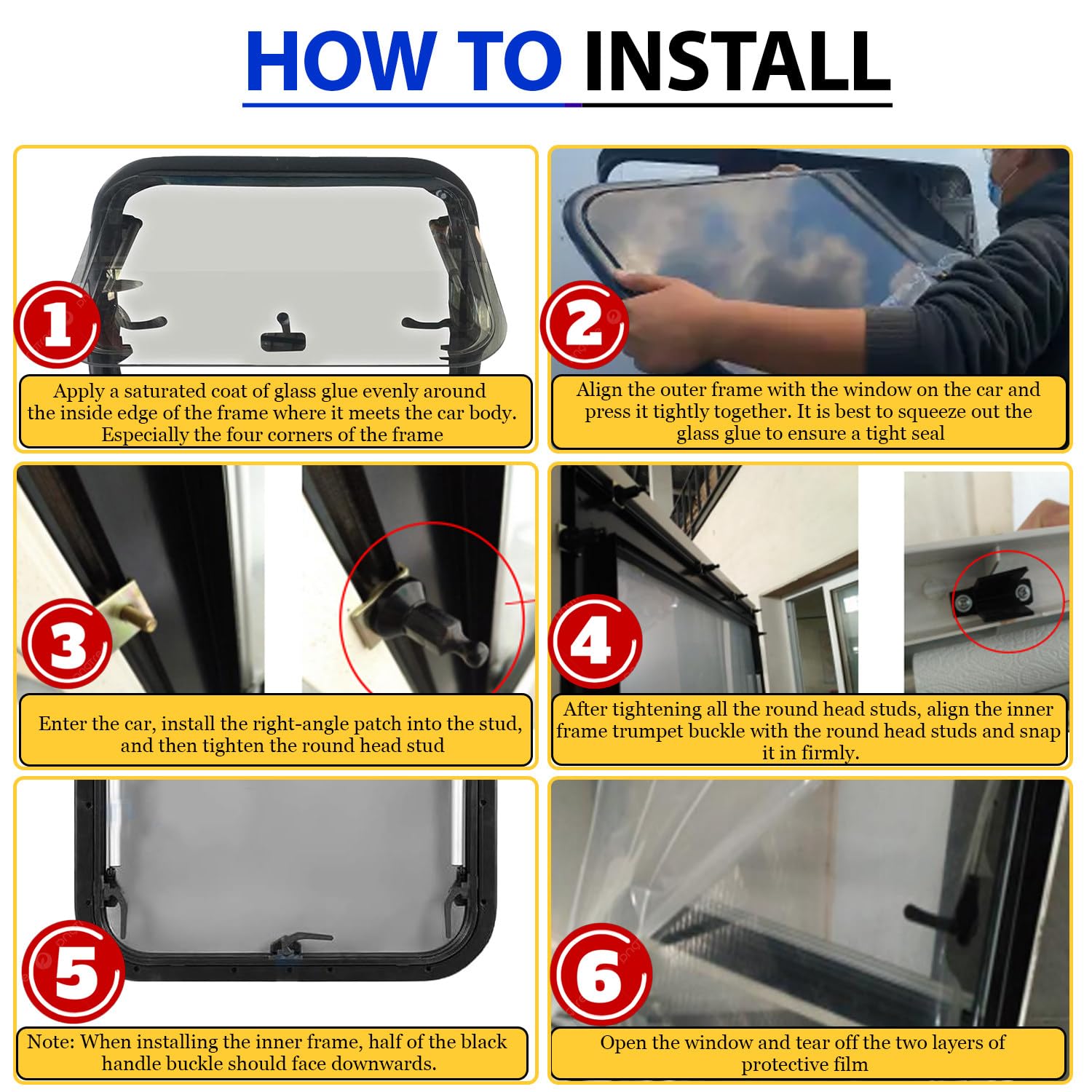 HOW TO INSTALL

1

Apply a saturated coat of glass glue evenly around the inside edge of the frame where it meets the car body. Especially the four corners of the frame

2

Align the outer frame with the window on the car and press it tightly together. It is best to squeeze out the glass glue to ensure a tight seal

3

Enter the car, install the right-angle patch into the stud, and then tighten the round head stud

4

After tightening all the round head studs, align the inner frame trumpet buckle with the round head studs and snap it in firmly.

5

Note: When installing the inner frame, half of the black handle buckle should face downwards.

6

Open the window and tear off the two layers of protective film