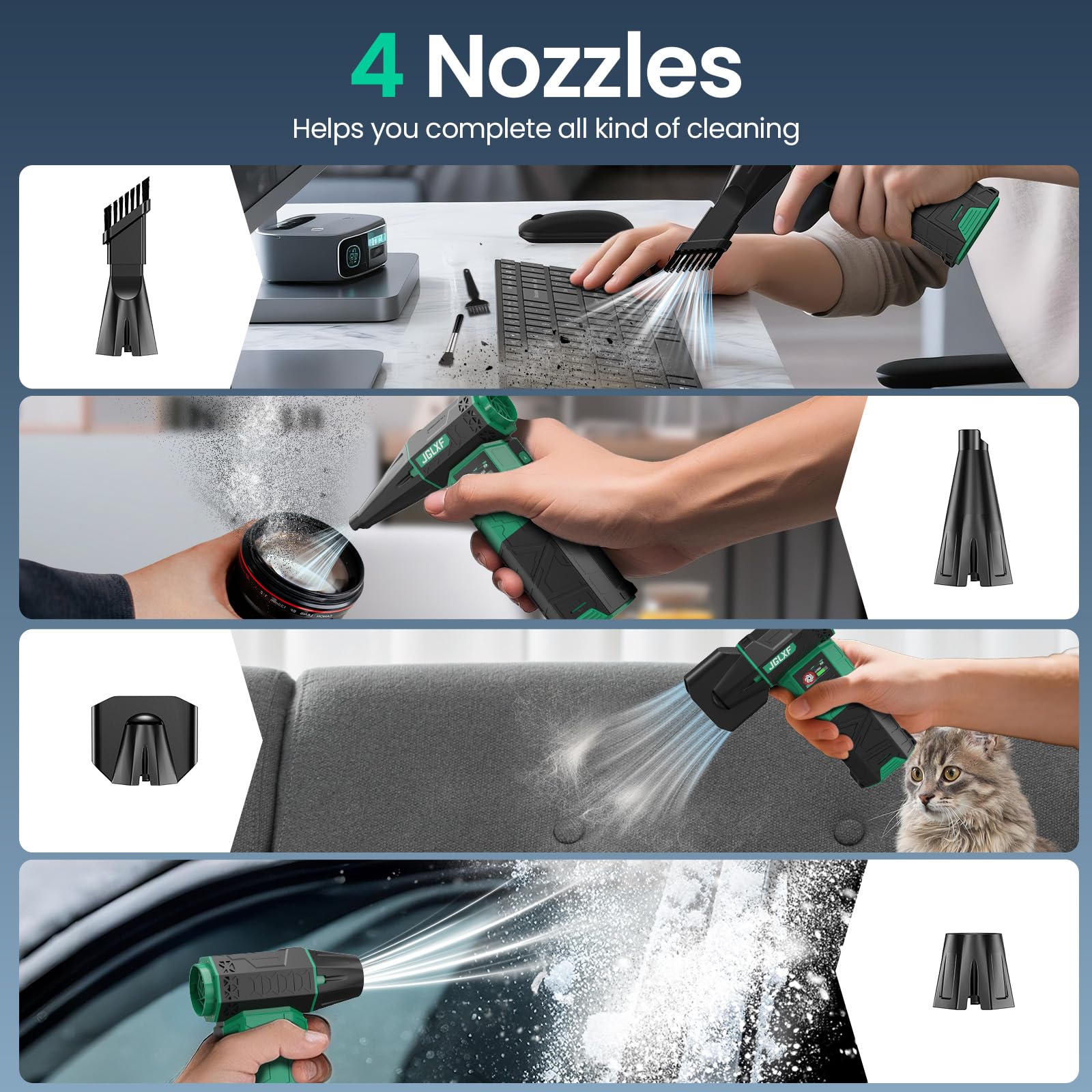 4 Nozzles

Helps you complete all kind of cleaning

JGLXF

JGLXF