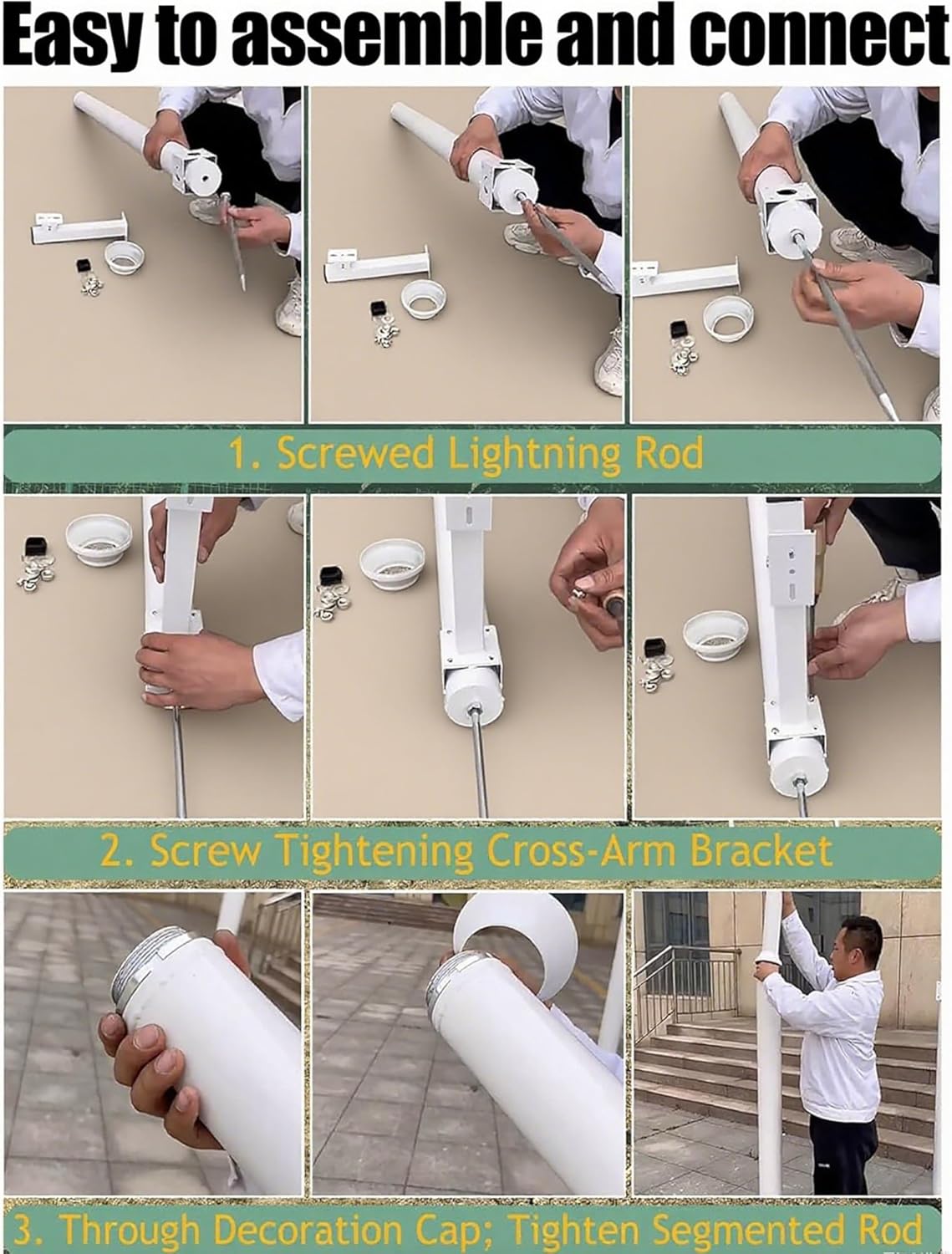 Easy to assemble and connect

1. Screwed Lightning Rod

2. Screw Tightening Cross-Arm Bracket

3. Through Decoration Cap; Tighten Segmented Rod