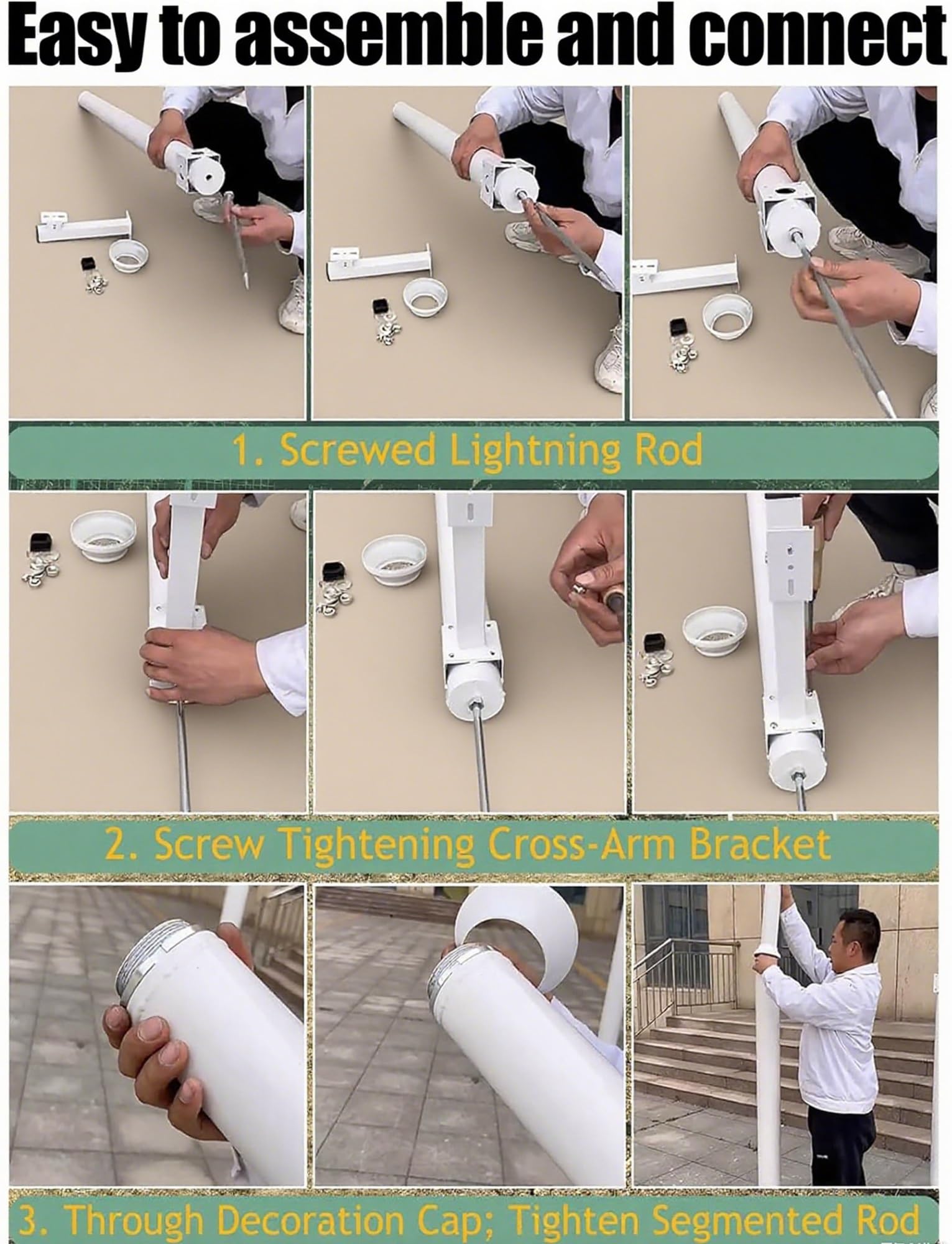 Easy to assemble and connect

1. Screwed Lightning Rod

2. Screw Tightening Cross-Arm Bracket

3. Through Decoration Cap; Tighten Segmented Rod