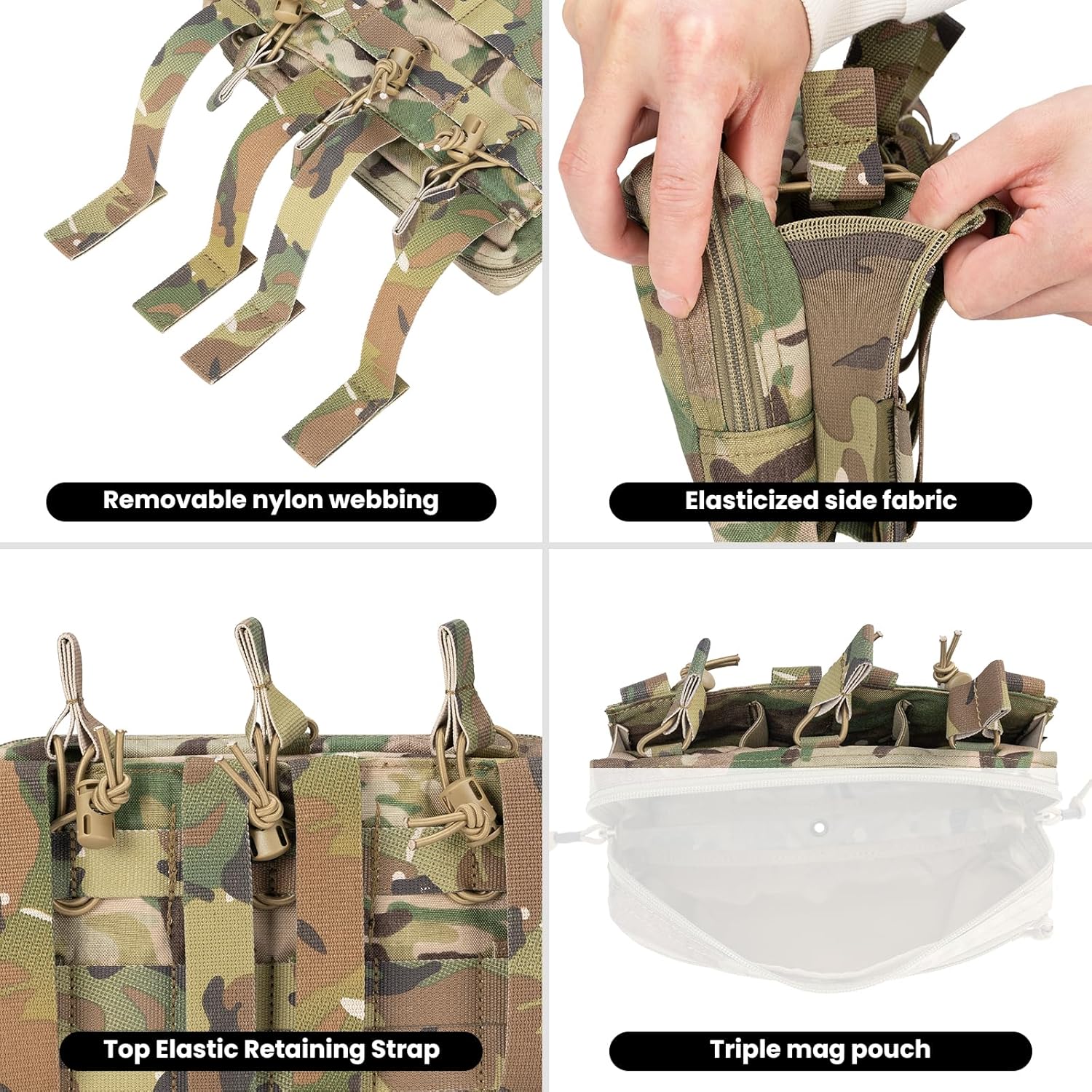 Removable nylon webbing

Elasticized side fabric

Top Elastic Retaining Strap

Triple mag pouch