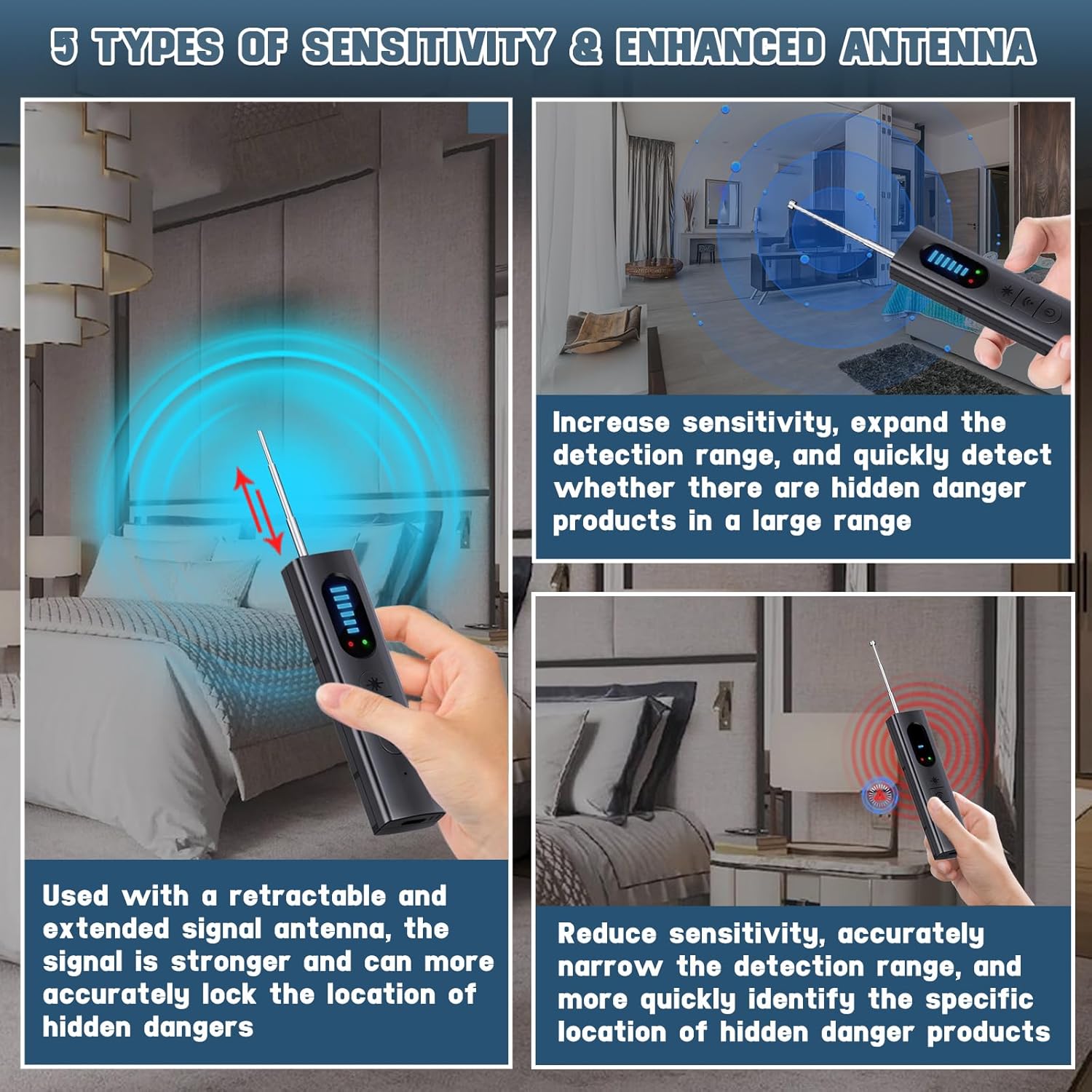 5 TYPES OF SENSITIVITY & ENHANCED ANTENNA

Used with a retractable and extended signal antenna, the signal is stronger and can more accurately lock the location of hidden dangers

Increase sensitivity, expand the detection range, and quickly detect whether there are hidden danger products in a large range

Reduce sensitivity, accurately narrow the detection range, and more quickly identify the specific location of hidden danger products