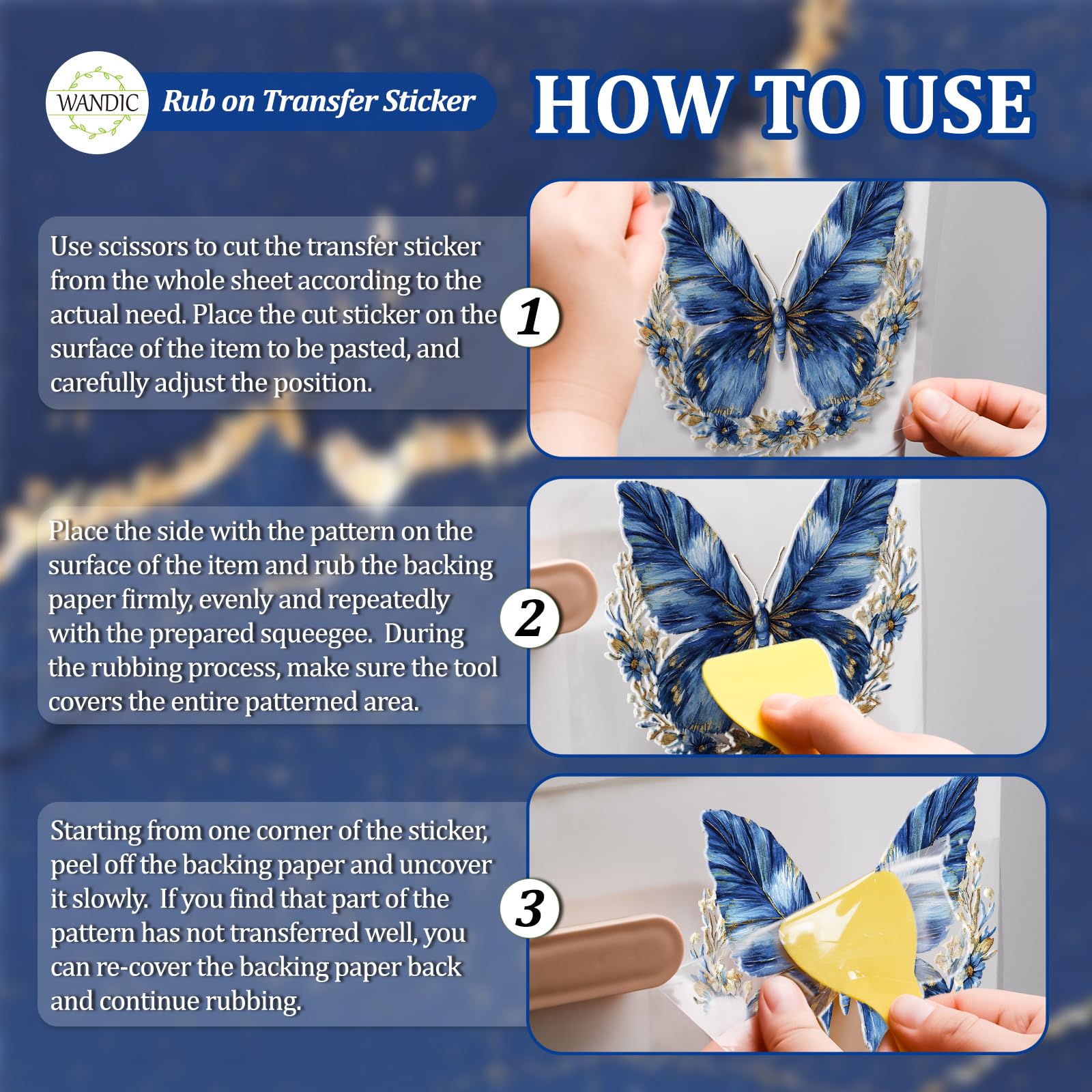 WANDIC

Rub on Transfer Sticker

HOW TO USE

Use scissors to cut the transfer sticker from the whole sheet according to the actual need. Place the cut sticker on the surface of the item to be pasted, and carefully adjust the position.

1

Place the side with the pattern on the surface of the item and rub the backing paper firmly, evenly and repeatedly with the prepared squeegee. During the rubbing process, make sure the tool covers the entire patterned area.

2

Starting from one corner of the sticker, peel off the backing paper and uncover it slowly. If you find that part of the pattern has not transferred well, you can re-cover the backing paper back and continue rubbing.

3