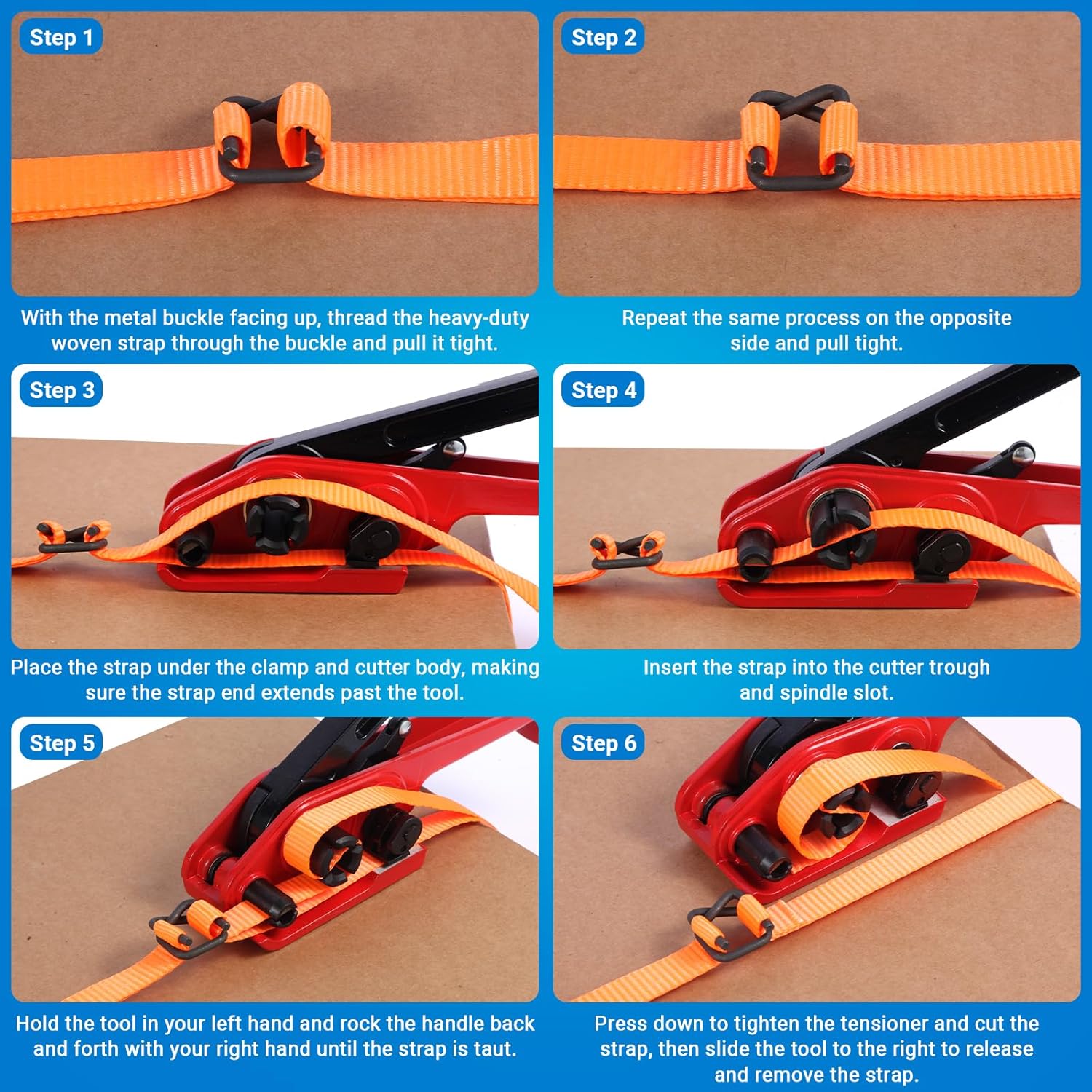 Step 1

With the metal buckle facing up, thread the heavy-duty woven strap through the buckle and pull it tight.

Step 2

Repeat the same process on the opposite side and pull tight.

Step 3

Place the strap under the clamp and cutter body, making sure the strap end extends past the tool.

Step 4

Insert the strap into the cutter trough and spindle slot.

Step 5

Hold the tool in your left hand and rock the handle back and forth with your right hand until the strap is taut.

Step 6

Press down to tighten the tensioner and cut the strap, then slide the tool to the right to release and remove the strap.