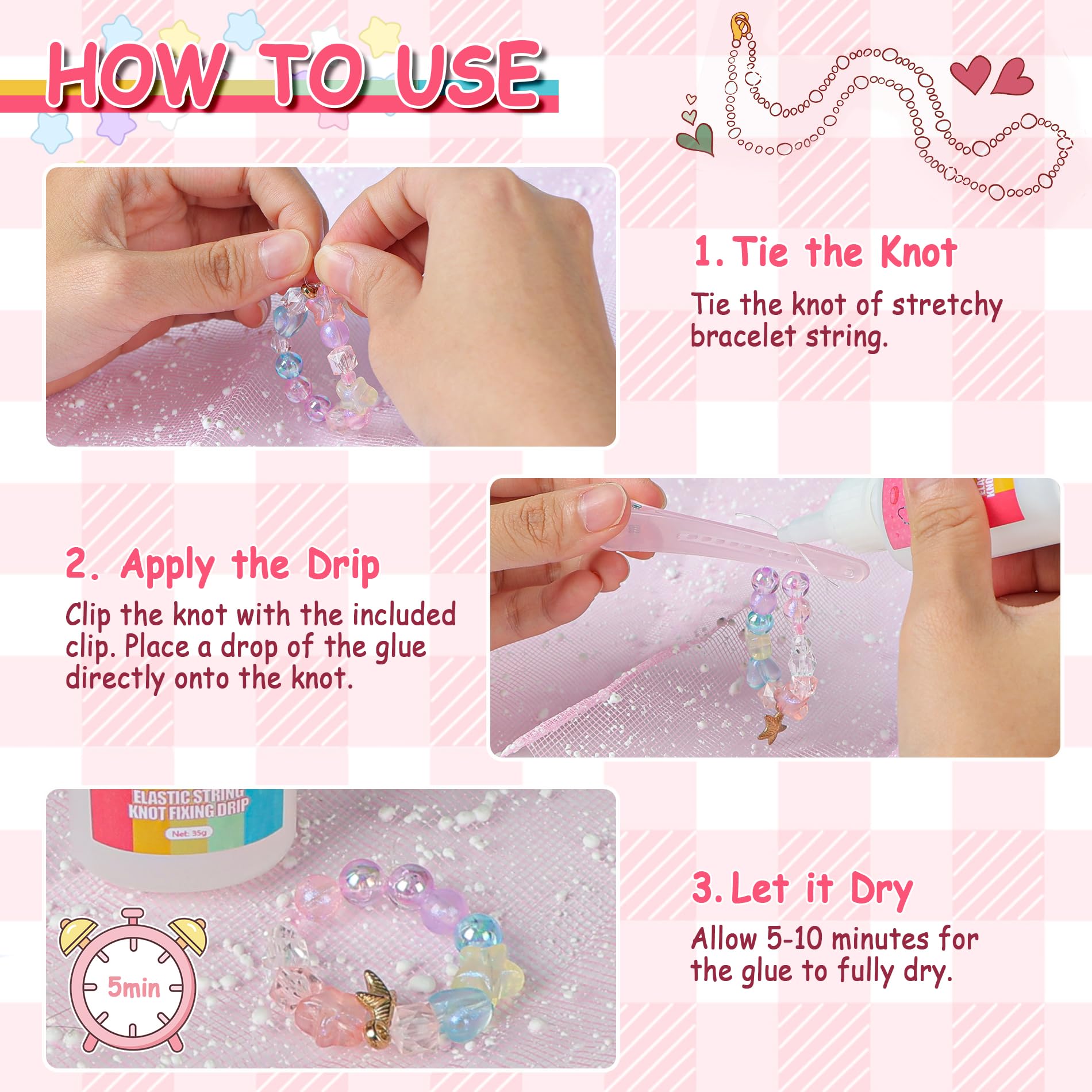 HOW TO USE

1. Tie the Knot

Tie the knot of stretchy bracelet string.

2. Apply the Drip

Clip the knot with the included clip. Place a drop of the glue directly onto the knot.

ELASTIC STRING KNOT FIXING DRIP

Net: 35g

5min

3. Let it Dry

Allow 5-10 minutes for the glue to fully dry.