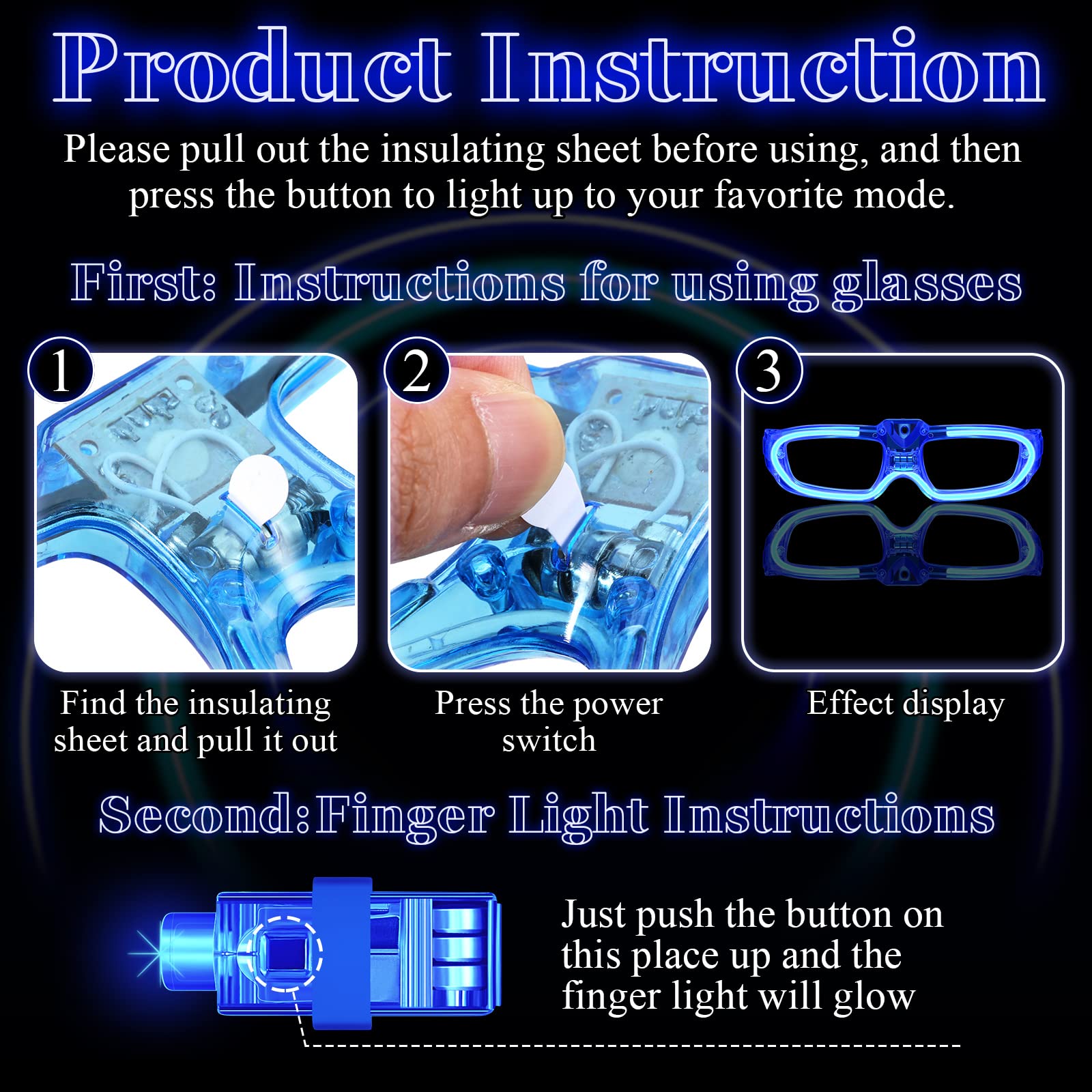 Product Instruction

Please pull out the insulating sheet before using, and then press the button to light up to your favorite mode.

First: Instructions for using glasses

1

Find the insulating sheet and pull it out

2

Press the power switch

3

Effect display

Second:Finger Light Instructions

Just push the button on this place up and the finger light will glow