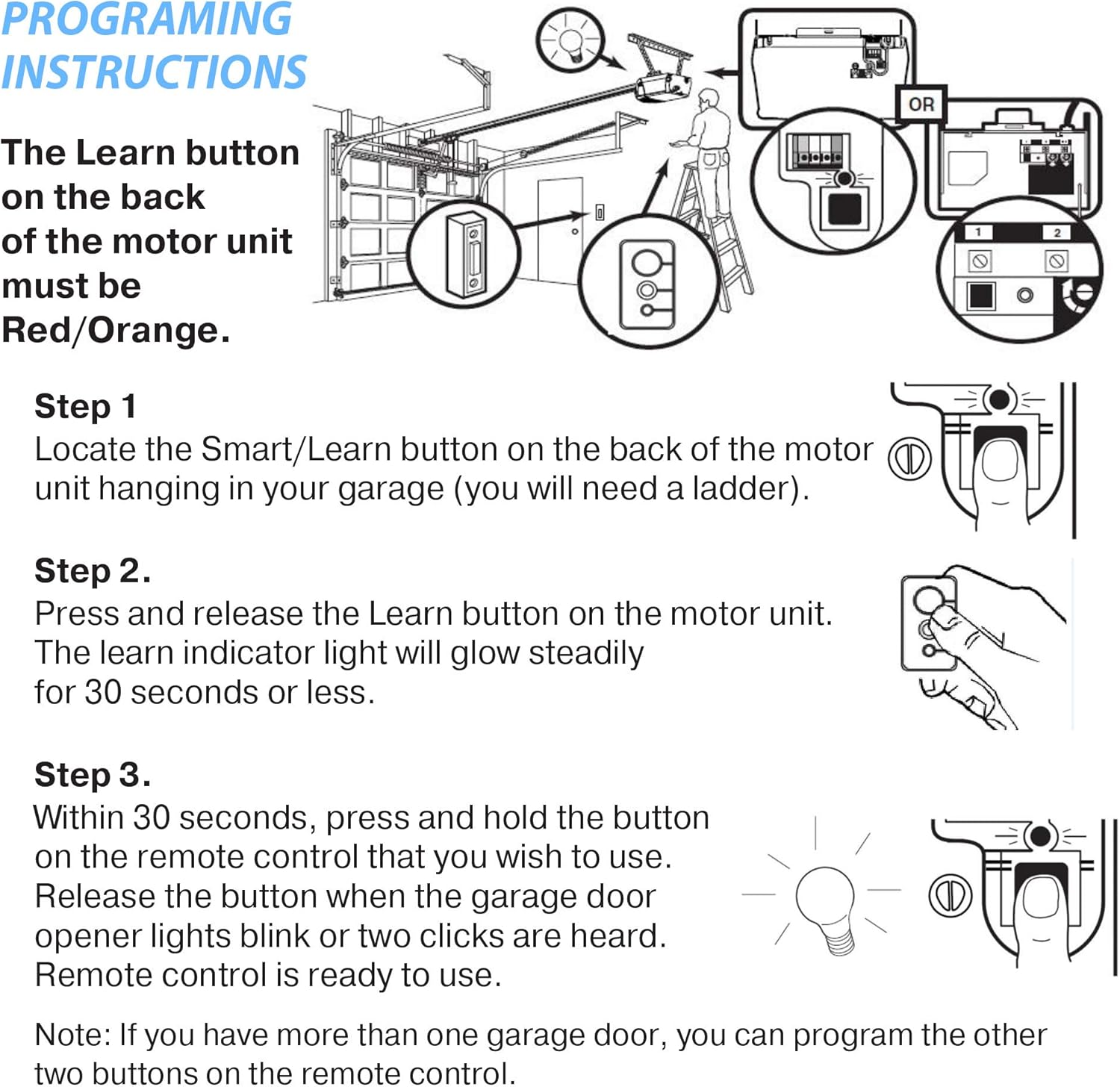 PROGRAMING INSTRUCTIONS

The Learn button on the back of the motor unit must be Red/Orange.

OR

1

2

Step 1
Locate the Smart/Learn button on the back of the motor unit hanging in your garage (you will need a ladder).

Step 2.
Press and release the Learn button on the motor unit. The learn indicator light will glow steadily for 30 seconds or less.

Step 3.
Within 30 seconds, press and hold the button on the remote control that you wish to use. Release the button when the garage door opener lights blink or two clicks are heard. Remote control is ready to use.

Note: If you have more than one garage door, you can program the other two buttons on the remote control.