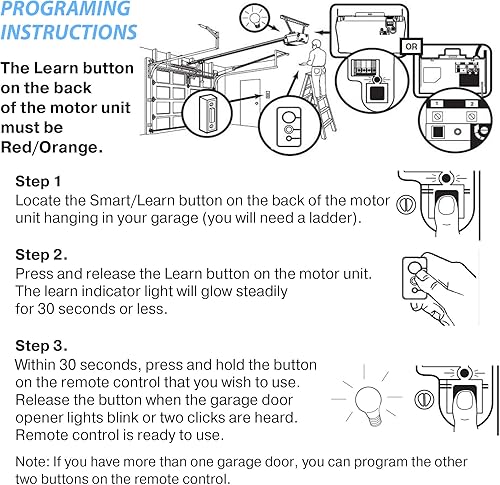 PROGRAMING INSTRUCTIONS

The Learn button on the back of the motor unit must be Red/Orange.

OR

1

2

Step 1
Locate the Smart/Learn button on the back of the motor unit hanging in your garage (you will need a ladder).

Step 2.
Press and release the Learn button on the motor unit. The learn indicator light will glow steadily for 30 seconds or less.

Step 3.
Within 30 seconds, press and hold the button on the remote control that you wish to use. Release the button when the garage door opener lights blink or two clicks are heard. Remote control is ready to use.

Note: If you have more than one garage door, you can program the other two buttons on the remote control.