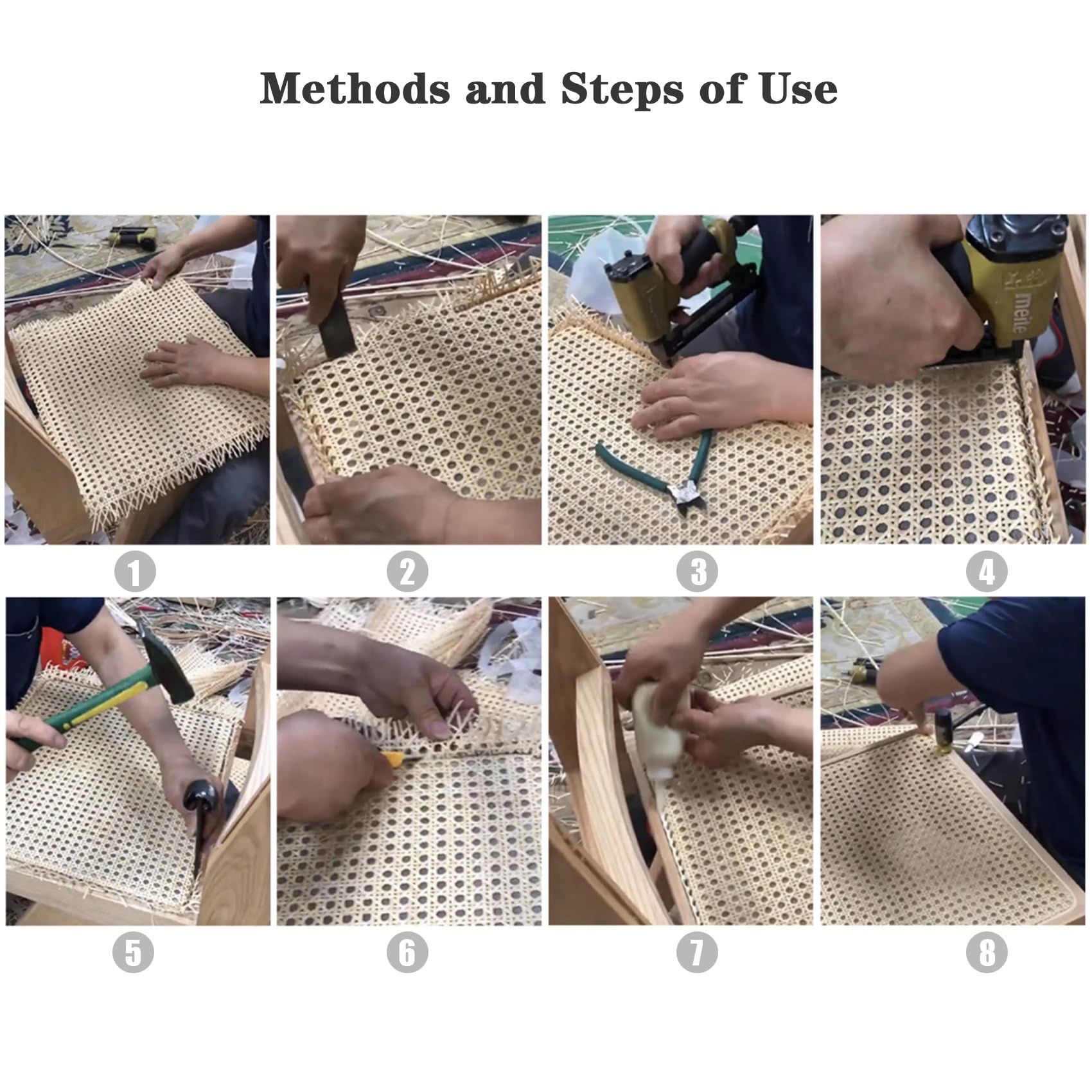 Methods and Steps of Use

meite

1

2

3

4

5

6

7

8