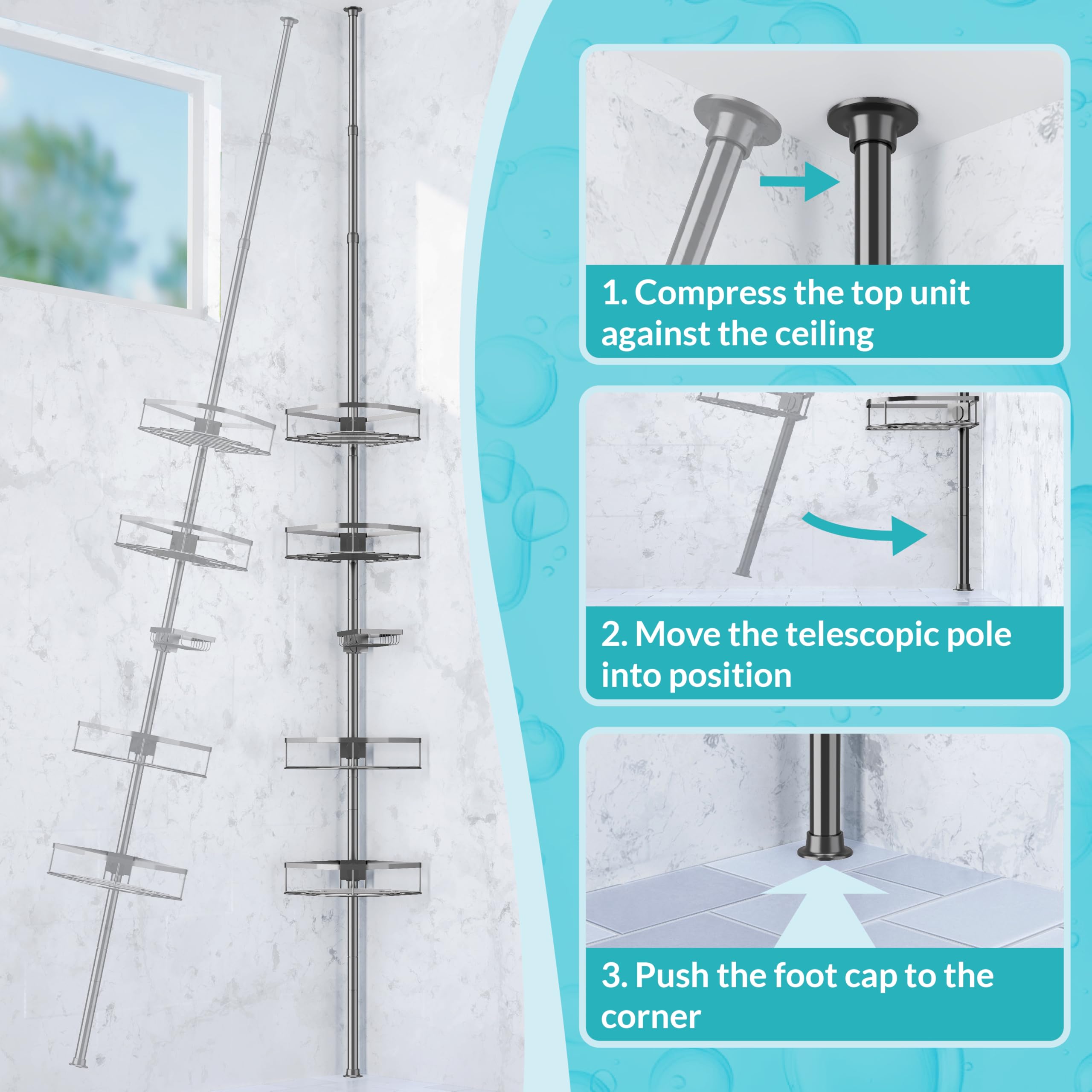 1. Compress the top unit against the ceiling

2. Move the telescopic pole into position

3. Push the foot cap to the corner