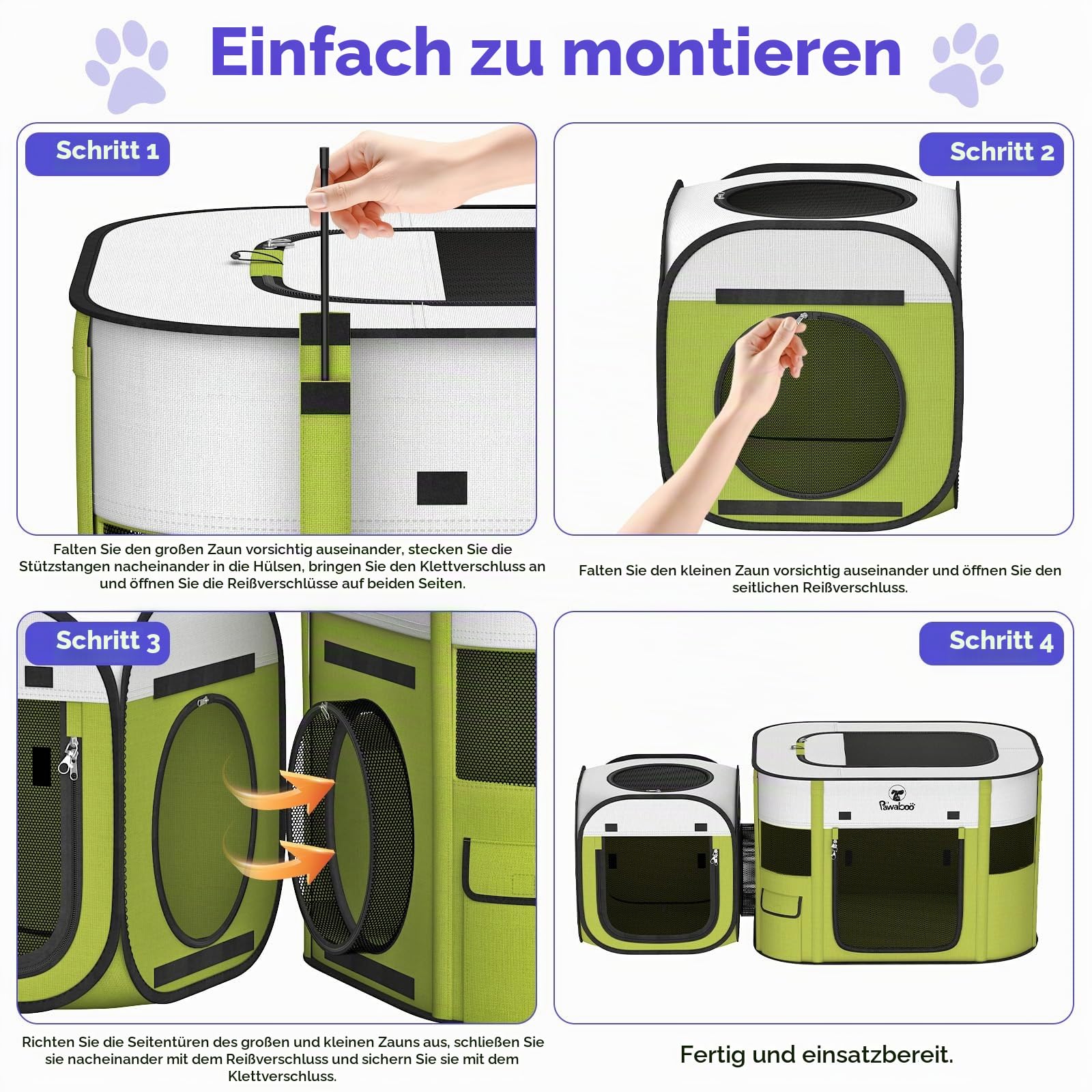 Einfach zu montieren

Schritt 1

Falten Sie den großen Zaun vorsichtig auseinander, stecken Sie die Stützstangen nacheinander in die Hülsen, bringen Sie den Klettverschluss an und öffnen Sie die Reißverschlüsse auf beiden Seiten.

Schritt 2

Falten Sie den kleinen Zaun vorsichtig auseinander und öffnen Sie den seitlichen Reißverschluss.

Schritt 3

Richten Sie die Seitentüren des großen und kleinen Zauns aus, schließen Sie sie nacheinander mit dem Reißverschluss und sichern Sie sie mit dem Klettverschluss.

Schritt 4

Pawaboo

Fertig und einsatzbereit.