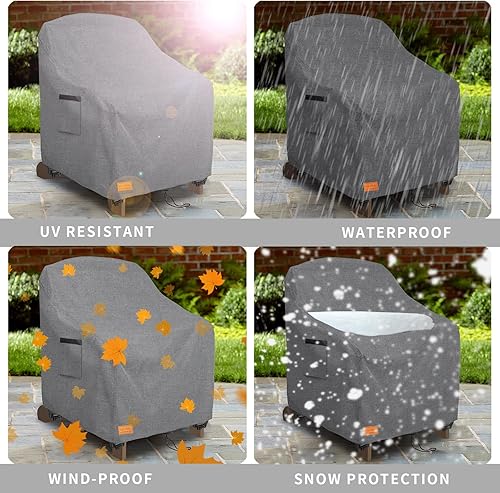 UV RESISTANT

WATERPROOF

WIND-PROOF

SNOW PROTECTION