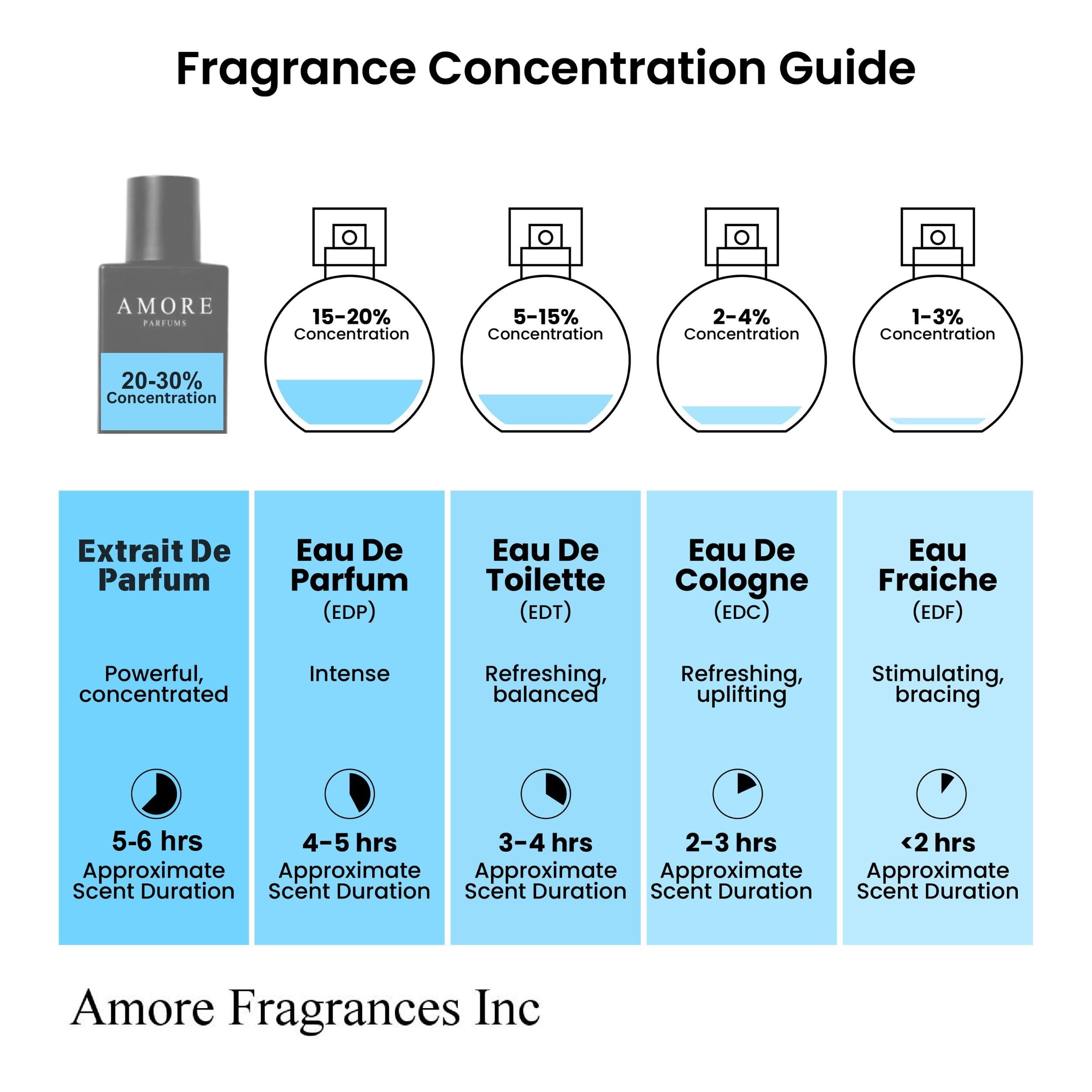 Fragrance Concentration Guide

AMORE
PARFUMS

20-30%
Concentration

15-20%
Concentration

5-15%
Concentration

2-4%
Concentration

1-3%
Concentration

Extrait De Parfum

Powerful, concentrated

5-6 hrs
Approximate Scent Duration

Eau De Parfum
(EDP)

Intense

4-5 hrs
Approximate Scent Duration

Eau De Toilette
(EDT)

Refreshing, balanced

3-4 hrs
Approximate Scent Duration

Eau De Cologne
(EDC)

Refreshing, uplifting

2-3 hrs
Approximate Scent Duration

Eau Fraiche
(EDF)

Stimulating, bracing

<2 hrs
Approximate Scent Duration

Amore Fragrances Inc