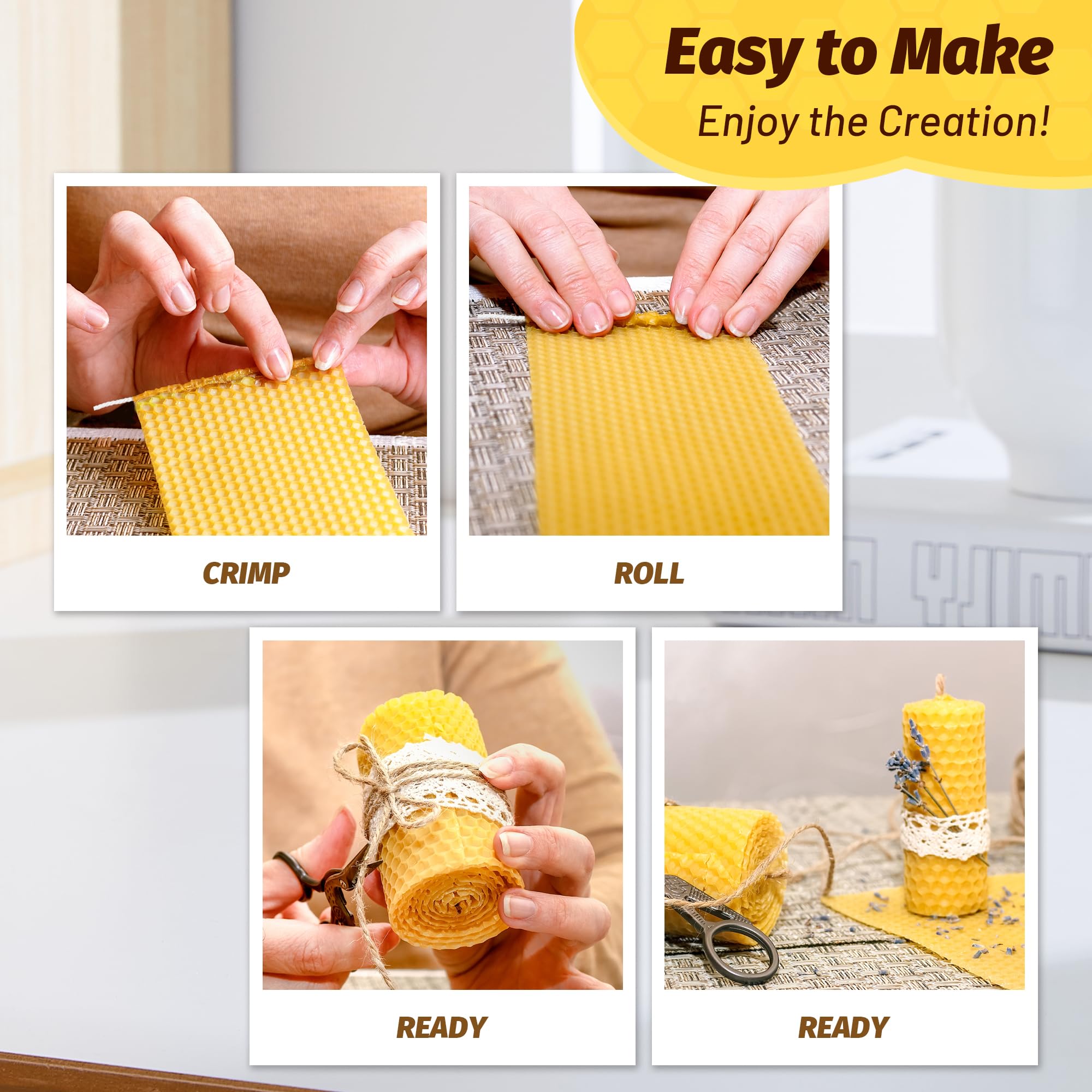 Easy to Make
Enjoy the Creation!

CRIMP

ROLL

READY

READY