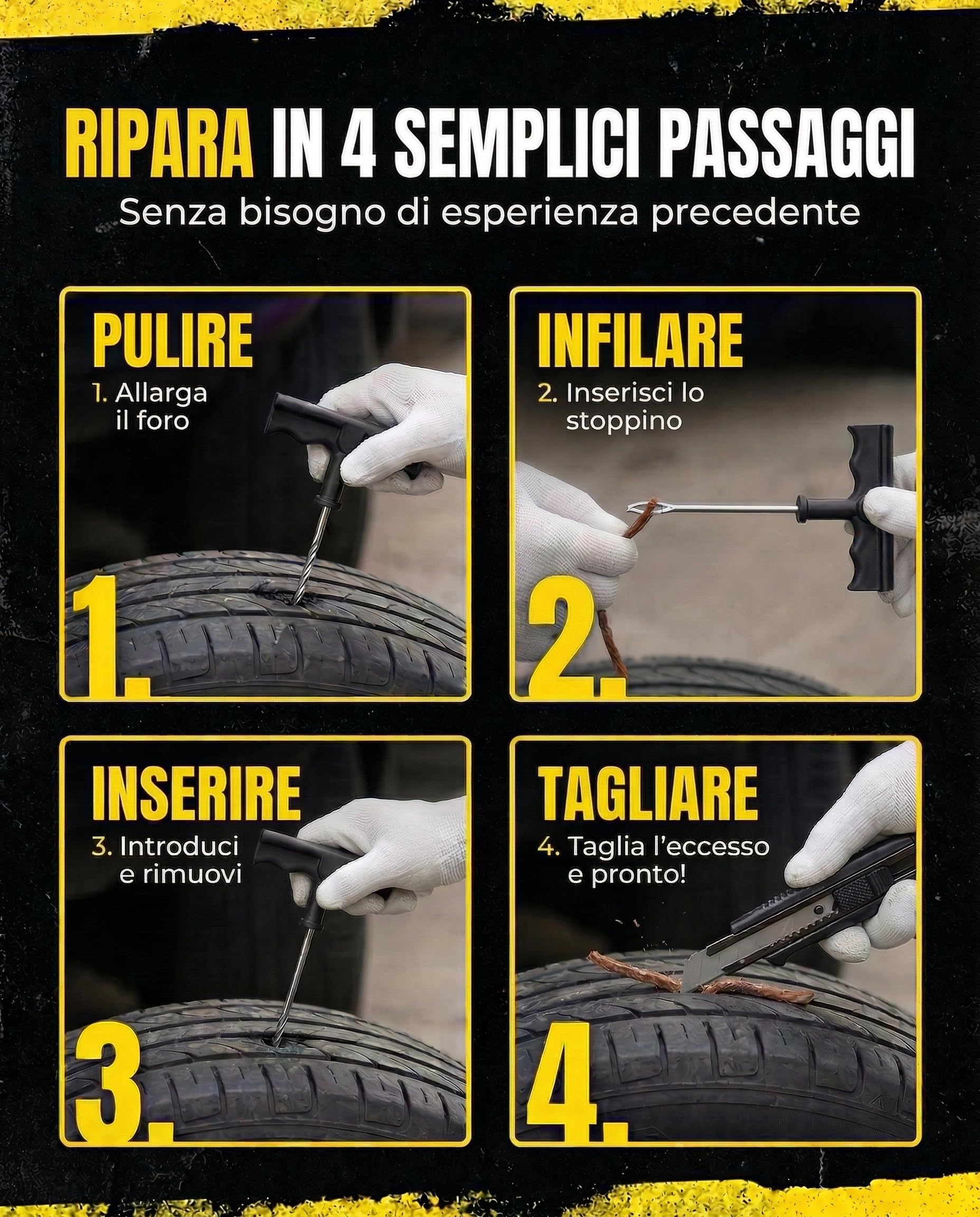 RIPARA IN 4 SEMPLICI PASSAGGI
Senza bisogno di esperienza precedente

PULIRE
1. Allarga il foro
1.

INFILARE
2. Inserisci lo stoppino
2.

INSERIRE
3. Introduci e rimuovi
3.

TAGLIARE
4. Taglia l'eccesso e pronto!
4.