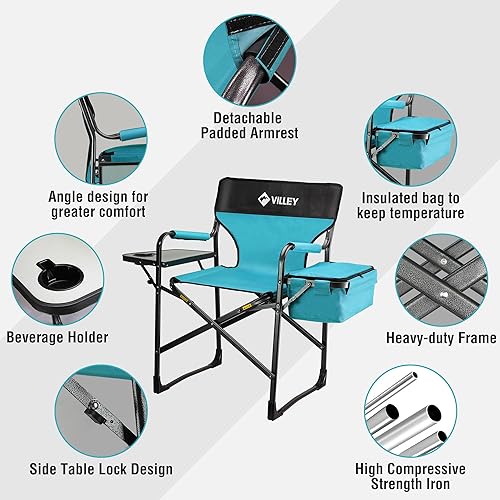 Detachable
Padded Armrest

Angle design for
greater comfort

VILLEY

Insulated bag to
keep temperature

Beverage Holder

Heavy-duty Frame

Side Table Lock Design

High Compressive
Strength Iron