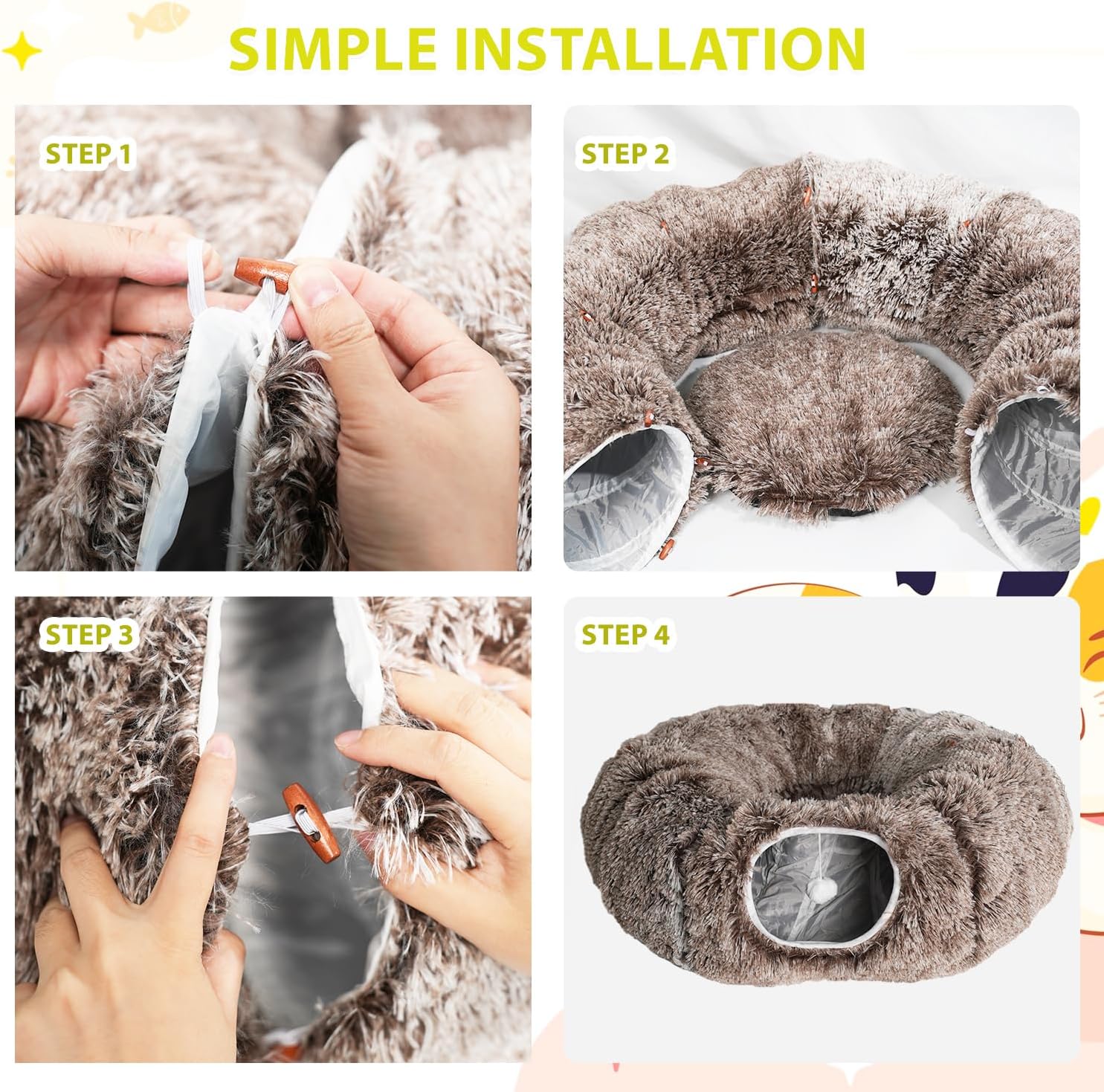 SIMPLE INSTALLATION

STEP 1

STEP 2

STEP 3

STEP 4