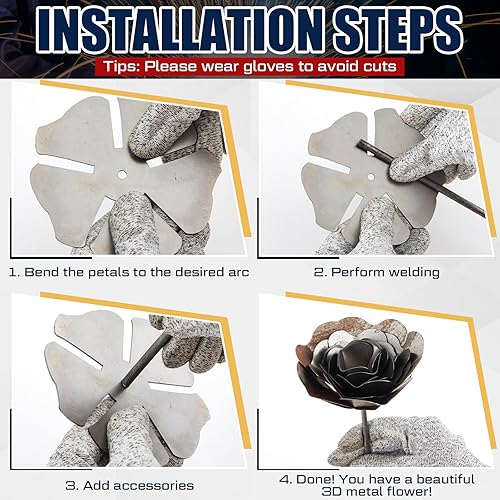 INSTALLATION STEPS

Tips: Please wear gloves to avoid cuts

1. Bend the petals to the desired arc

2. Perform welding

3. Add accessories

4. Done! You have a beautiful 3D metal flower!