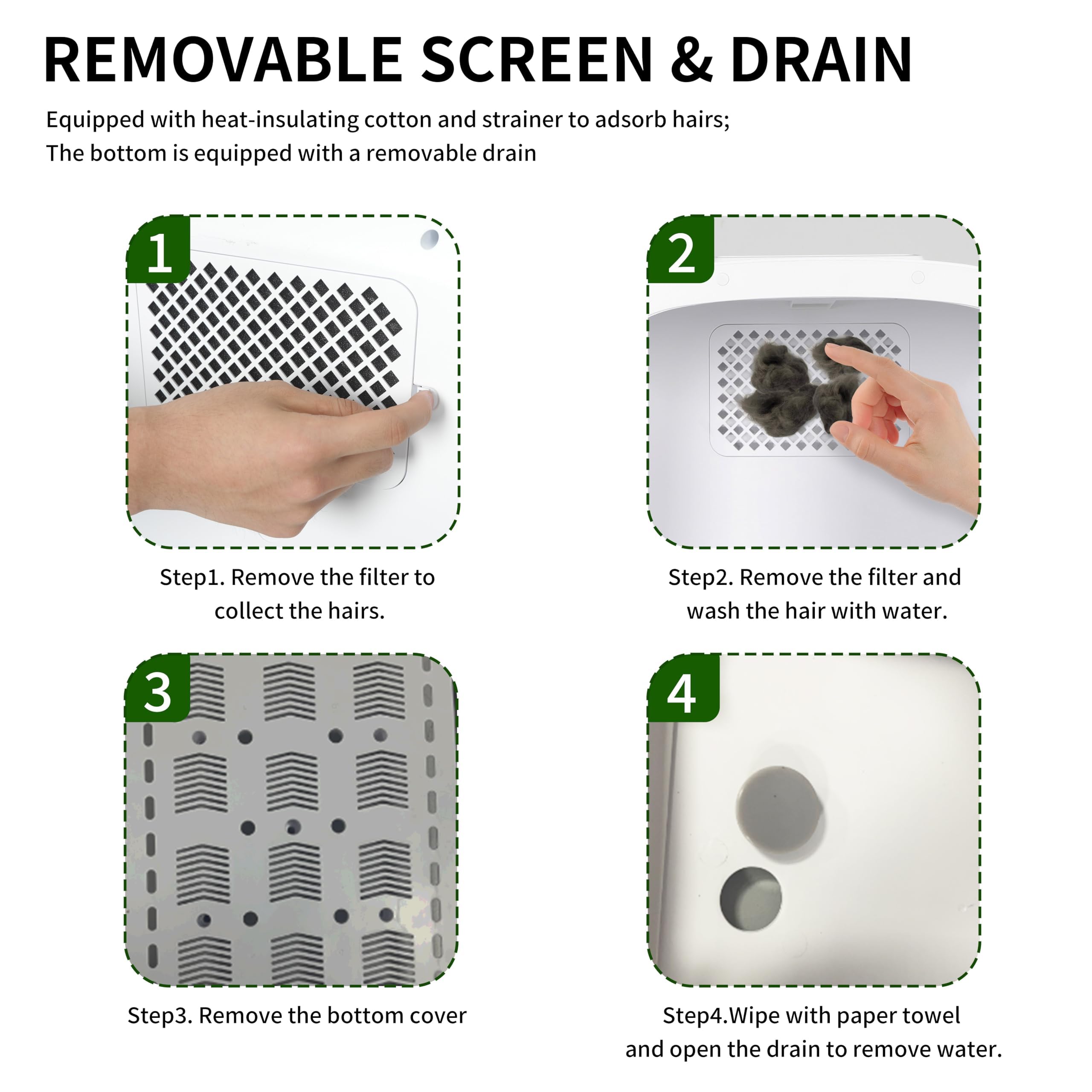 REMOVABLE SCREEN & DRAIN

Equipped with heat-insulating cotton and strainer to adsorb hairs;
The bottom is equipped with a removable drain

1

Step1. Remove the filter to collect the hairs.

2

Step2. Remove the filter and wash the hair with water.

3

Step3. Remove the bottom cover

4

Step4.Wipe with paper towel and open the drain to remove water.