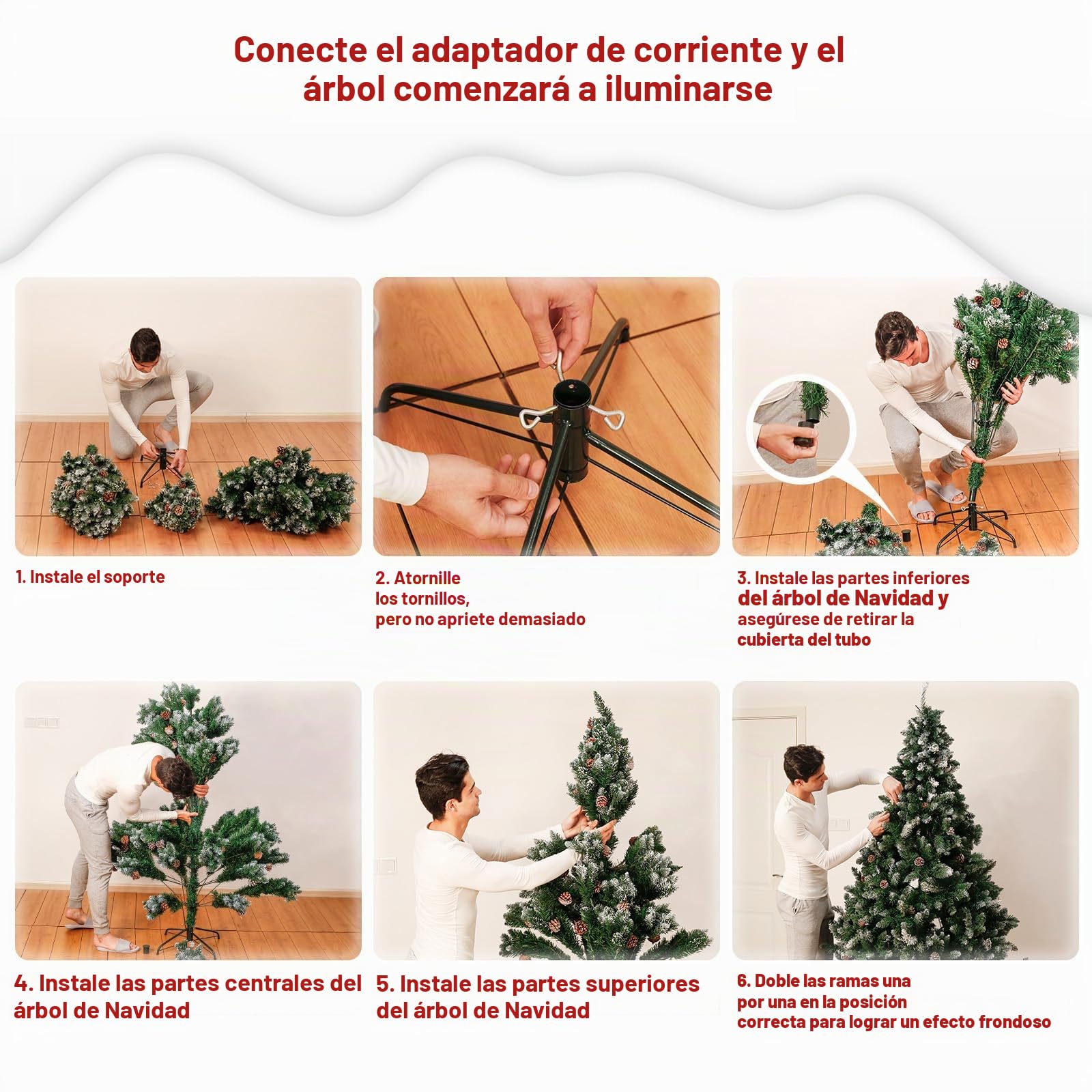 Conecte el adaptador de corriente y el árbol comenzará a iluminarse

1. Instale el soporte

2. Atornille los tornillos, pero no apriete demasiado

3. Instale las partes inferiores del árbol de Navidad y asegúrese de retirar la cubierta del tubo

4. Instale las partes centrales del árbol de Navidad

5. Instale las partes superiores del árbol de Navidad

6. Doble las ramas una por una en la posición correcta para lograr un efecto frondoso